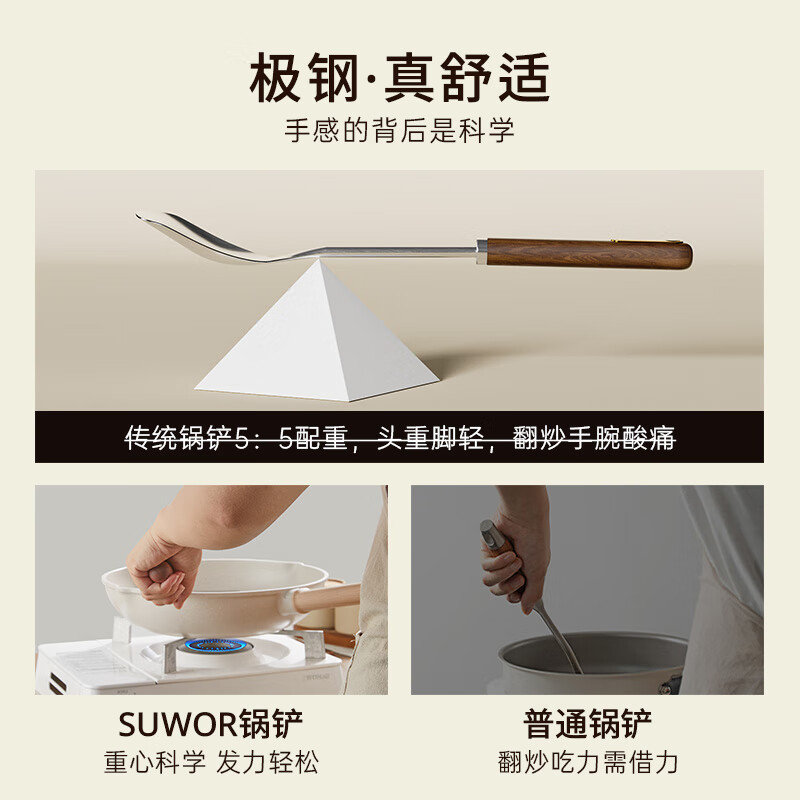 极钢·真舒适

手感的背后是科学

传统锅铲5：5配重，头重脚轻，翻炒手腕酸痛

SUWOR锅铲

重心科学 发力轻松

普通锅铲

翻炒吃力需借力