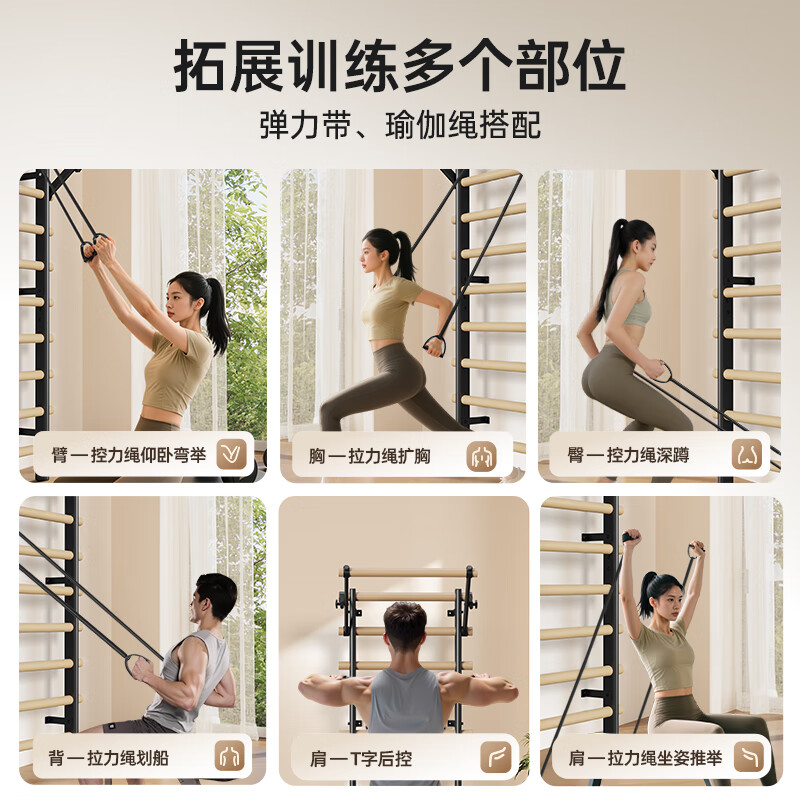 拓展训练多个部位

弹力带、瑜伽绳搭配

臂一控力绳仰卧弯举

胸一拉力绳扩胸

臀一控力绳深蹲

背一拉力绳划船

肩一T字后控

肩一拉力绳坐姿推举