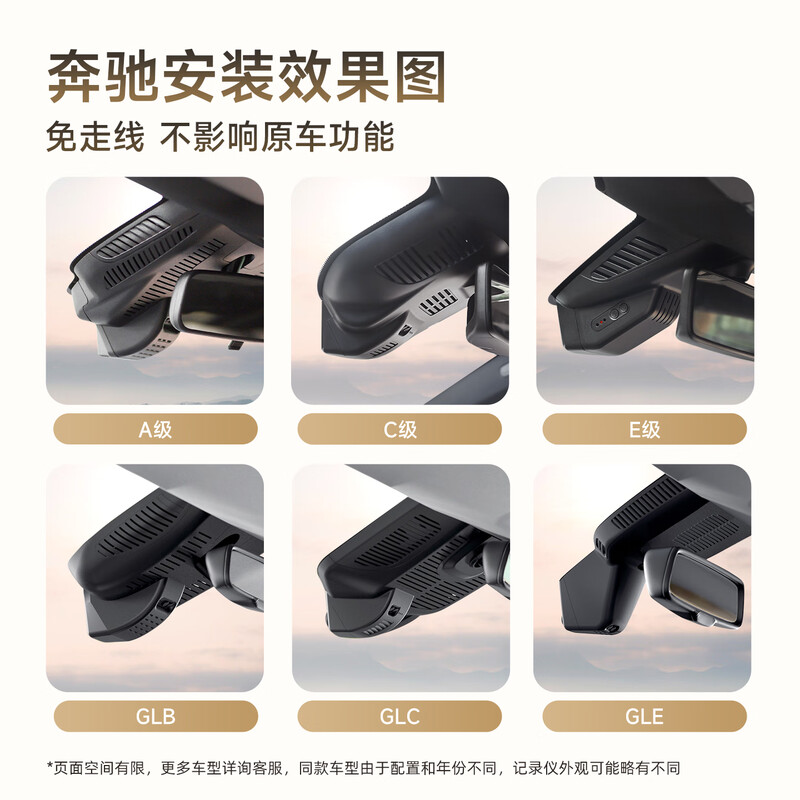 奔驰安装效果图

免走线 不影响原车功能

A级

C级

E级

GLB

GLC

GLE

*页面空间有限，更多车型详询客服，同款车型由于配置和年份不同，记录仪外观可能略有不同