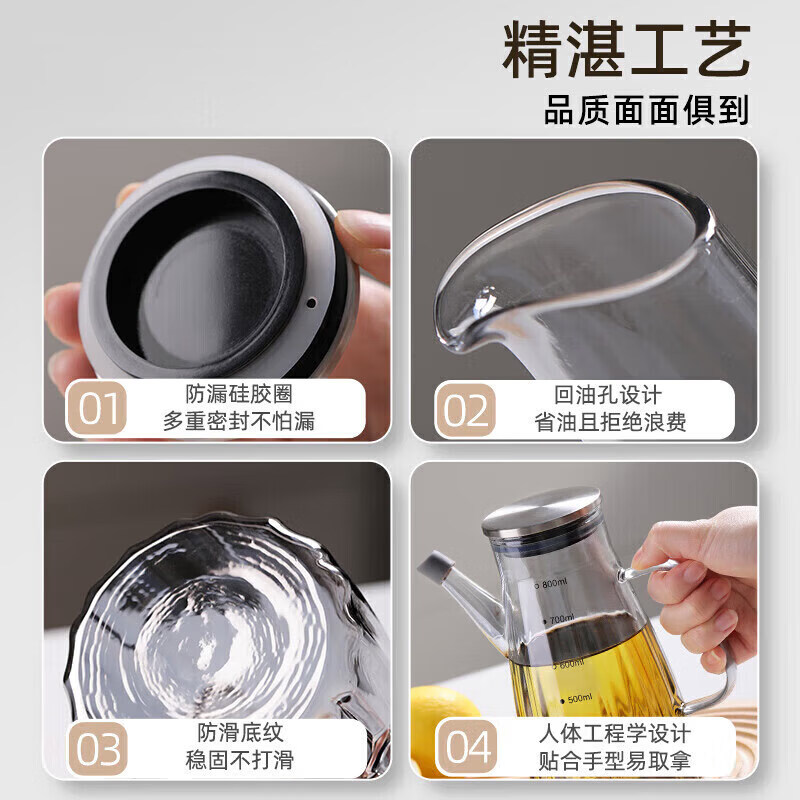 精湛工艺
品质面面俱到

01
防漏硅胶圈
多重密封不怕漏

02
回油孔设计
省油且拒绝浪费

03
防滑底纹
稳固不打滑

800ml
700ml
600ml
500ml

04
人体工程学设计
贴合手型易取拿