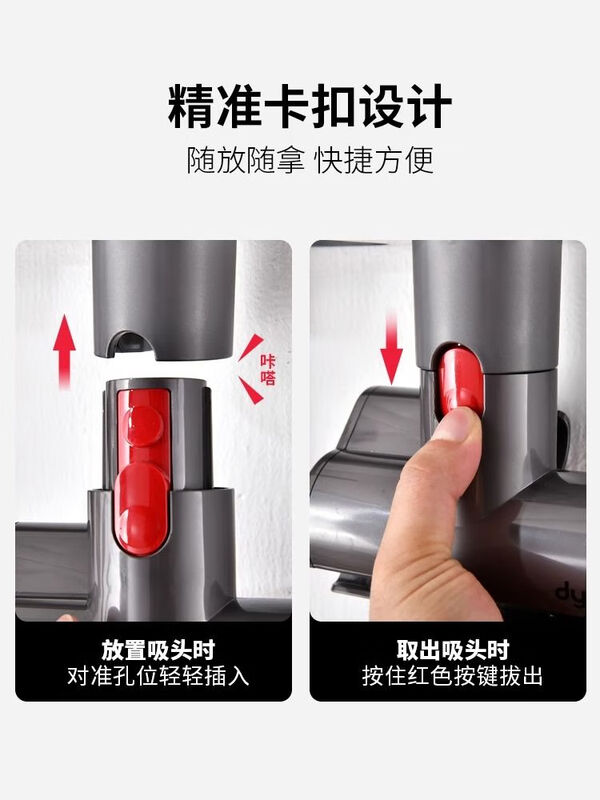 精准卡扣设计
随放随拿 快捷方便

咔嗒

放置吸头时
对准孔位轻轻插入

dy

取出吸头时
按住红色按键拔出