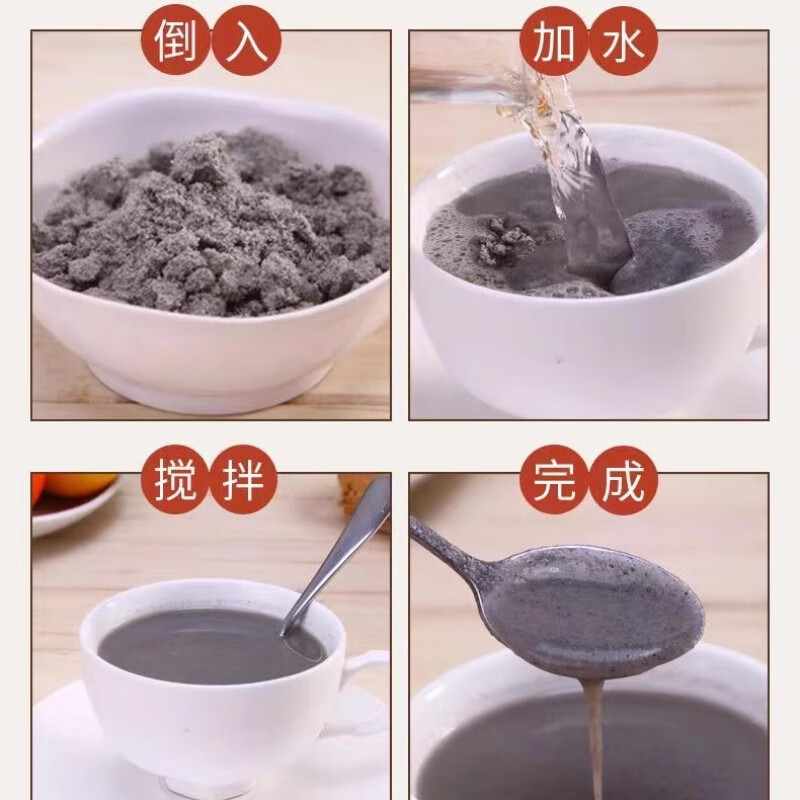 倒入

加水

搅拌

完成