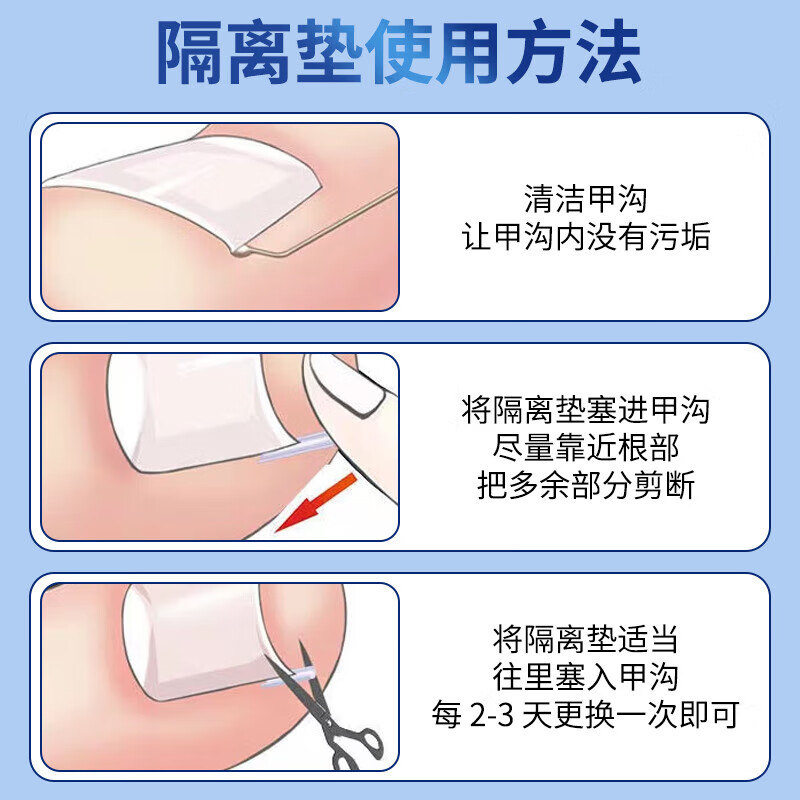 隔离垫使用方法

清洁甲沟
让甲沟内没有污垢

将隔离垫塞进甲沟
尽量靠近根部
把多余部分剪断

将隔离垫适当
往里塞入甲沟
每 2-3 天更换一次即可