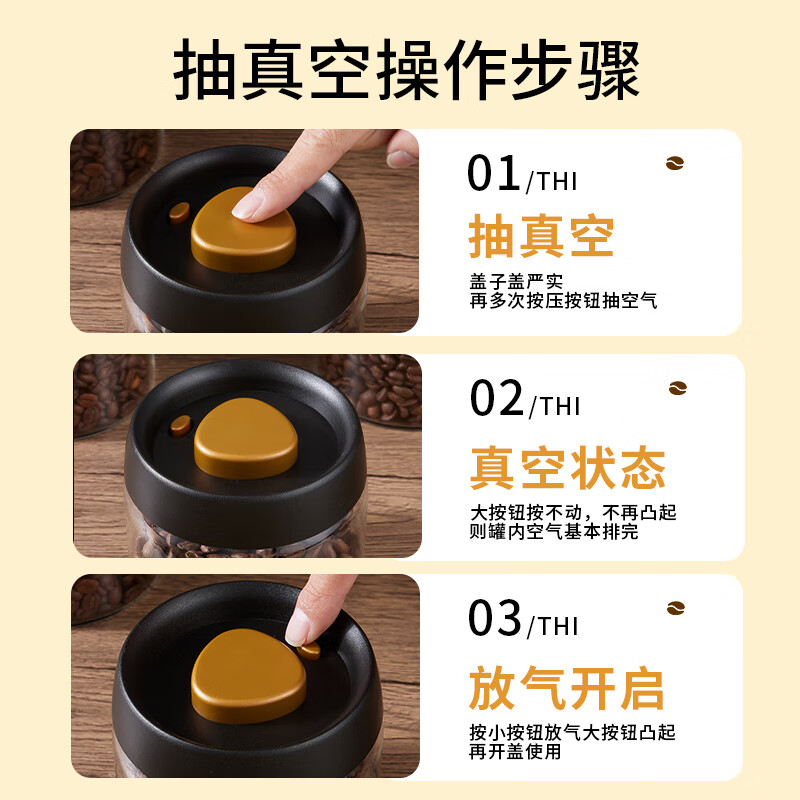 抽真空操作步骤

01/THI
抽真空
盖子盖严实
再多次按压按钮抽空气

02/THI
真空状态
大按钮按不动，不再凸起
则罐内空气基本排完

03/THI
放气开启
按小按钮放气大按钮凸起
再开盖使用