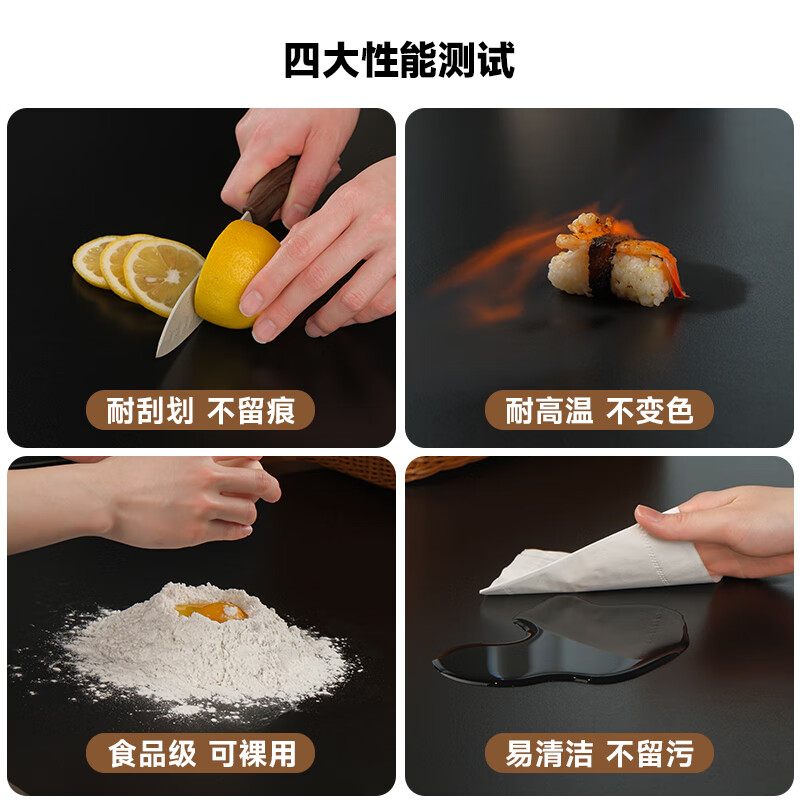 四大性能测试

耐刮划 不留痕

耐高温 不变色

食品级 可裸用

易清洁 不留污