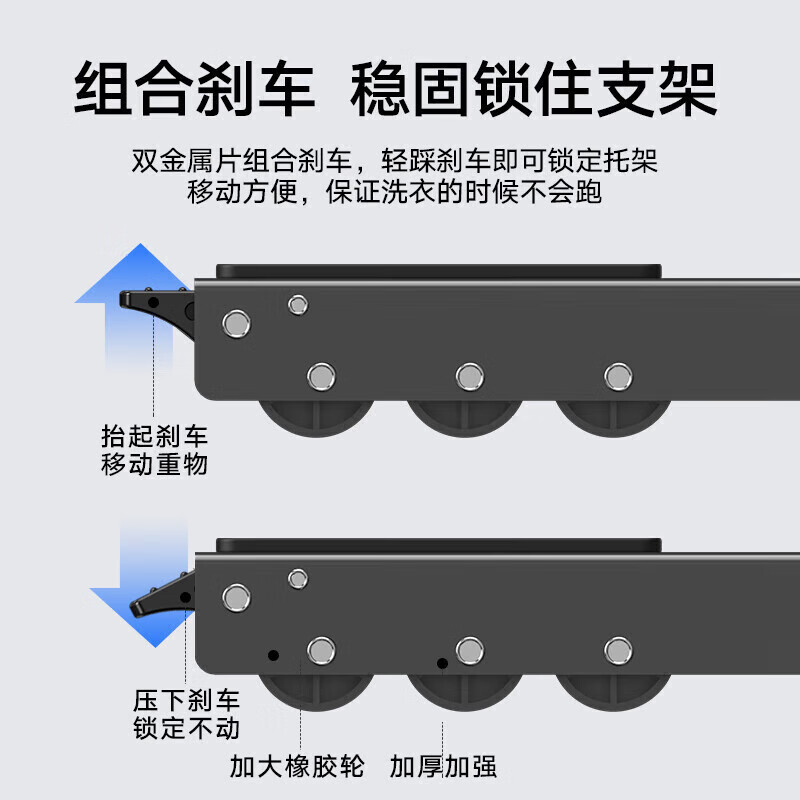 组合刹车 稳固锁住支架

双金属片组合刹车，轻踩刹车即可锁定托架
移动方便，保证洗衣的时候不会跑

抬起刹车
移动重物

压下刹车
锁定不动

加大橡胶轮

加厚加强