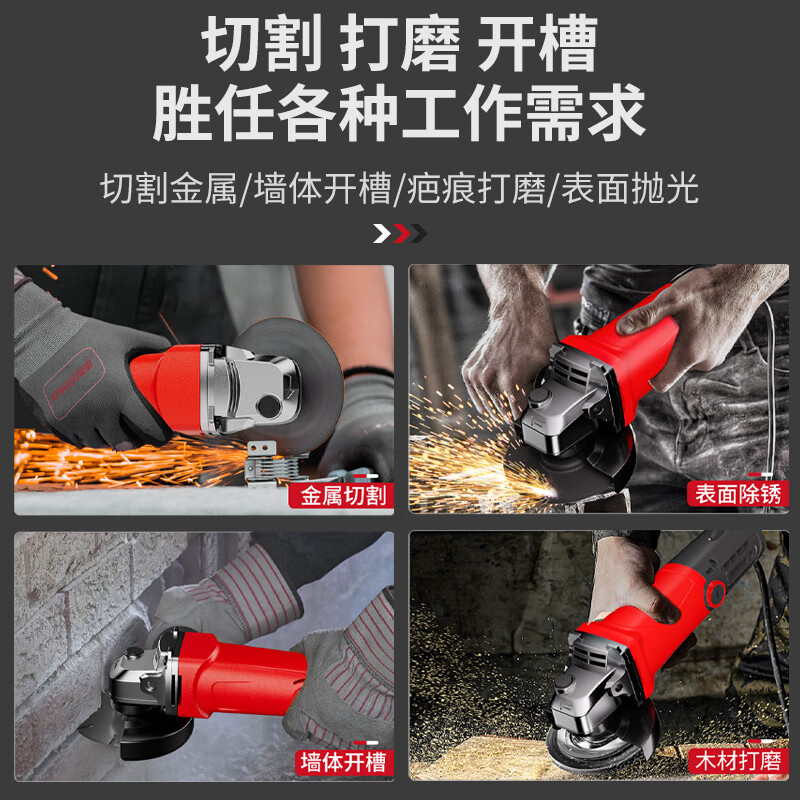 切割 打磨 开槽
胜任各种工作需求

切割金属/墙体开槽/疤痕打磨/表面抛光

金属切割

表面除锈

墙体开槽

木材打磨