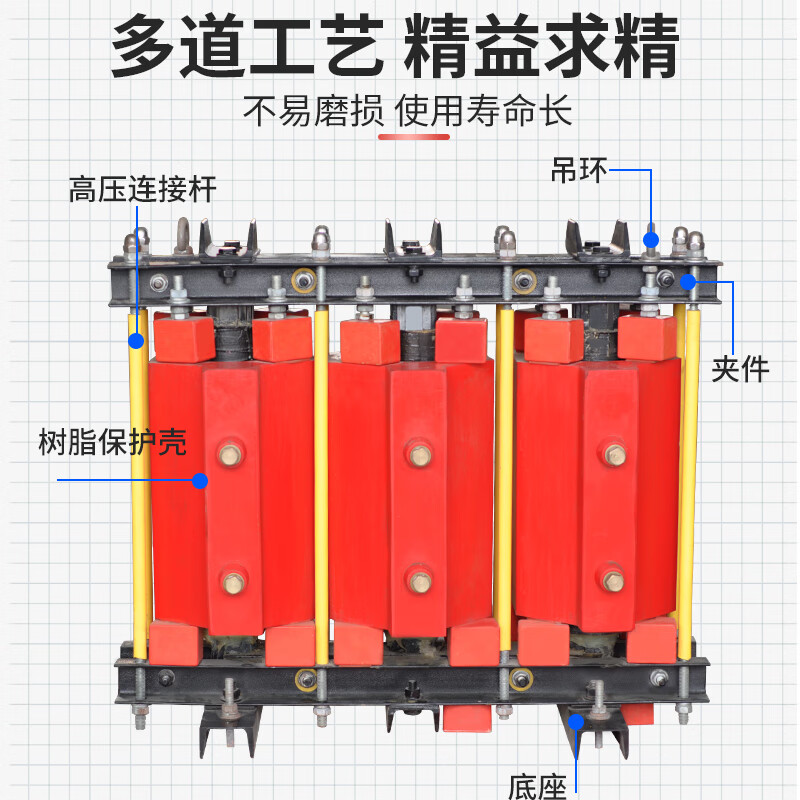 多道工艺 精益求精

不易磨损 使用寿命长

高压连接杆

吊环

夹件

树脂保护壳

底座