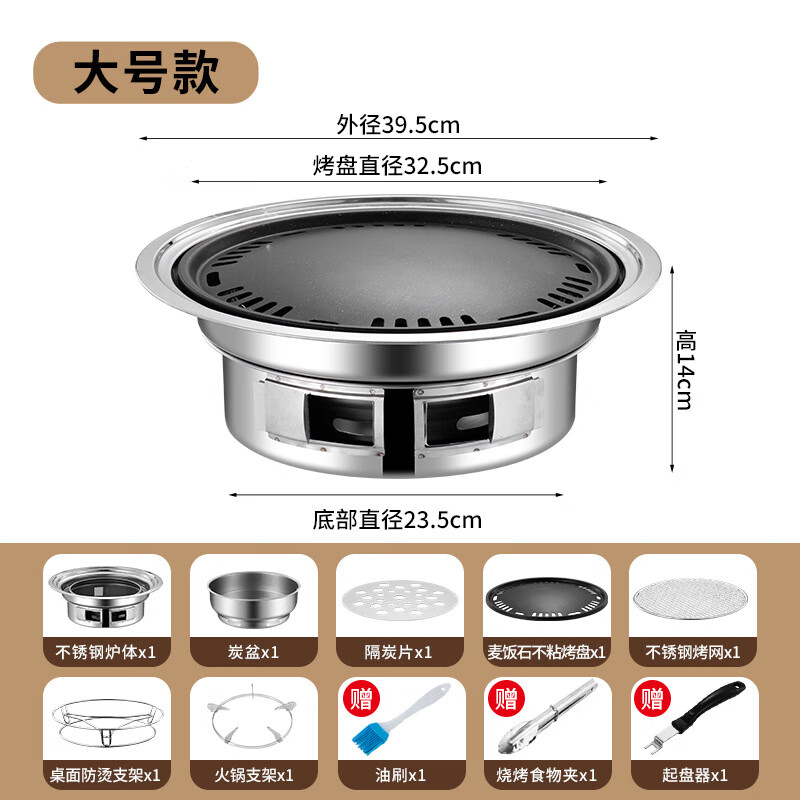 大号款

外径39.5cm

烤盘直径32.5cm

高14cm

底部直径23.5cm

不锈钢炉体x1

炭盆x1

隔炭片x1

麦饭石不粘烤盘x1

不锈钢烤网x1

桌面防烫支架x1

火锅支架x1

赠

油刷x1

赠

烧烤食物夹x1

赠

起盘器x1