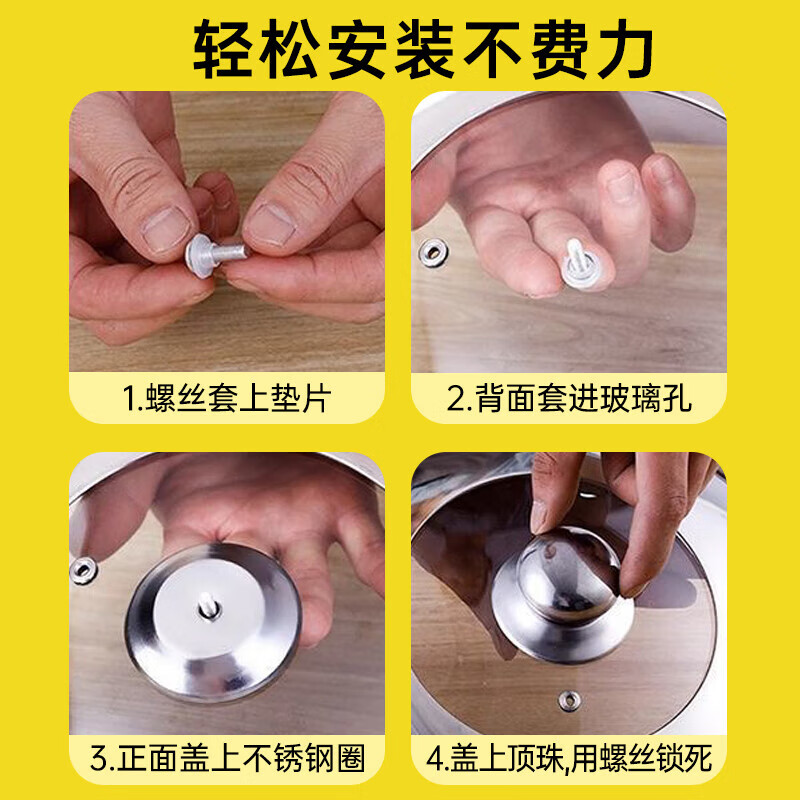 轻松安装不费力

1.螺丝套上垫片

2.背面套进玻璃孔

3.正面盖上不锈钢圈

4.盖上顶珠,用螺丝锁死