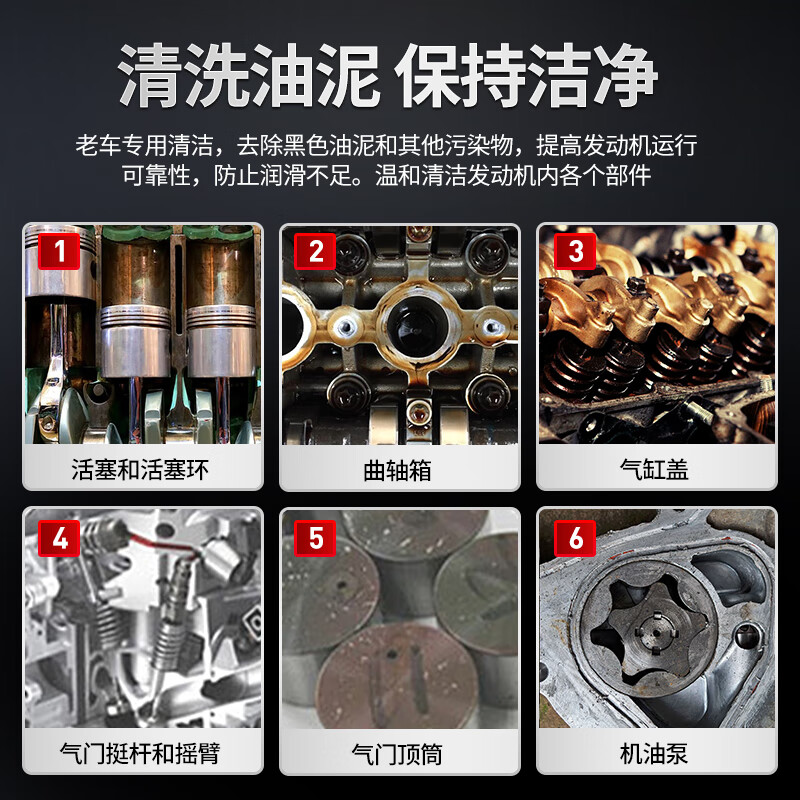 清洗油泥 保持洁净

老车专用清洁，去除黑色油泥和其他污染物，提高发动机运行可靠性，防止润滑不足。温和清洁发动机内各个部件

1
活塞和活塞环

2
曲轴箱

3
气缸盖

4
气门挺杆和摇臂

5
气门顶筒

6
机油泵