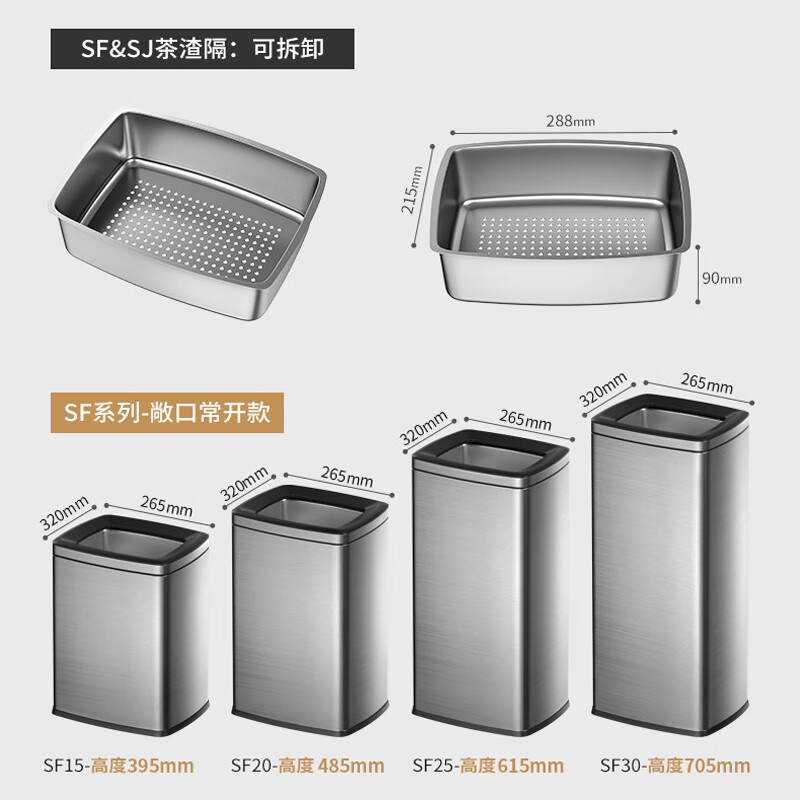 SF&SJ茶渣隔：可拆卸

288mm

215mm

90mm

SF系列-敞口常开款

320mm 265mm

320mm 265mm

320mm 265mm

320mm 265mm

SF15-高度395mm

SF20-高度 485mm

SF25-高度615mm

SF30-高度705mm