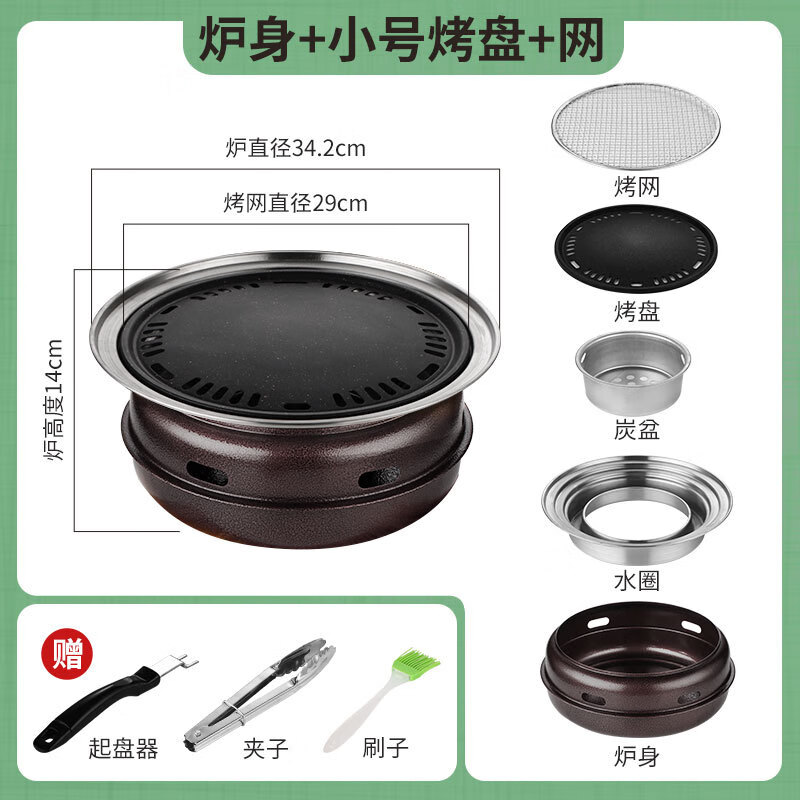 炉身+小号烤盘+网

炉直径34.2cm

烤网直径29cm

炉高度14cm

烤网

烤盘

炭盆

水圈

炉身

赠

起盘器

夹子

刷子