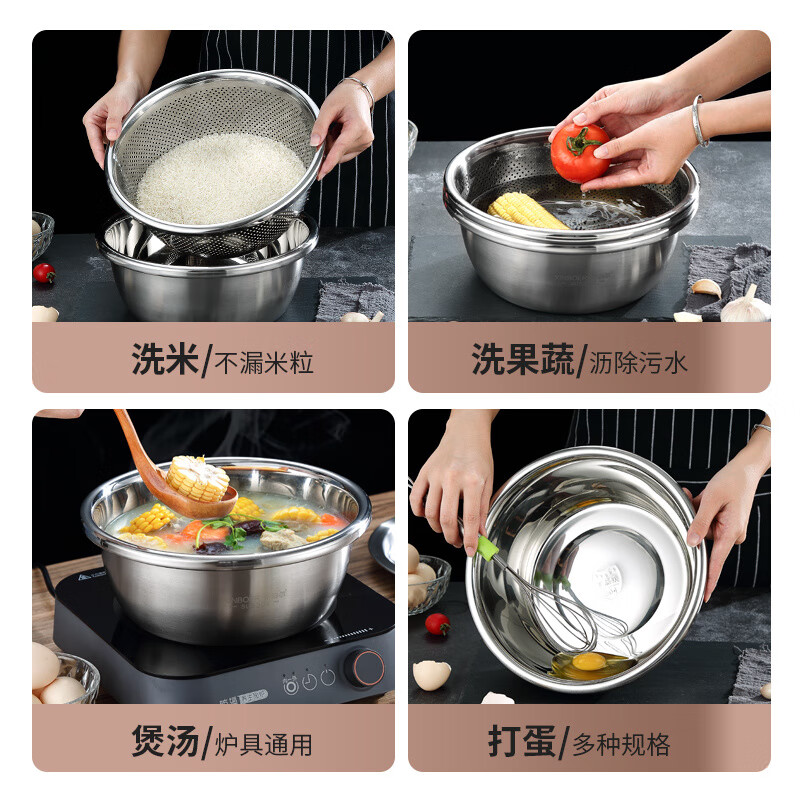 洗米/不漏米粒

洗果蔬/沥除污水

煲汤/炉具通用

打蛋/多种规格