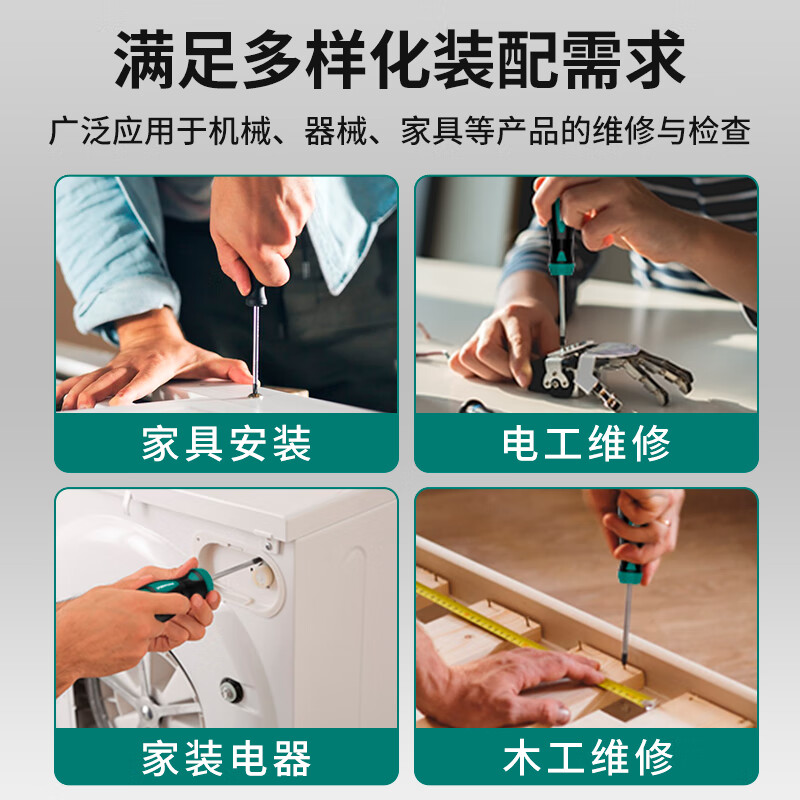 满足多样化装配需求

广泛应用于机械、器械、家具等产品的维修与检查

家具安装

电工维修

家装电器

木工维修