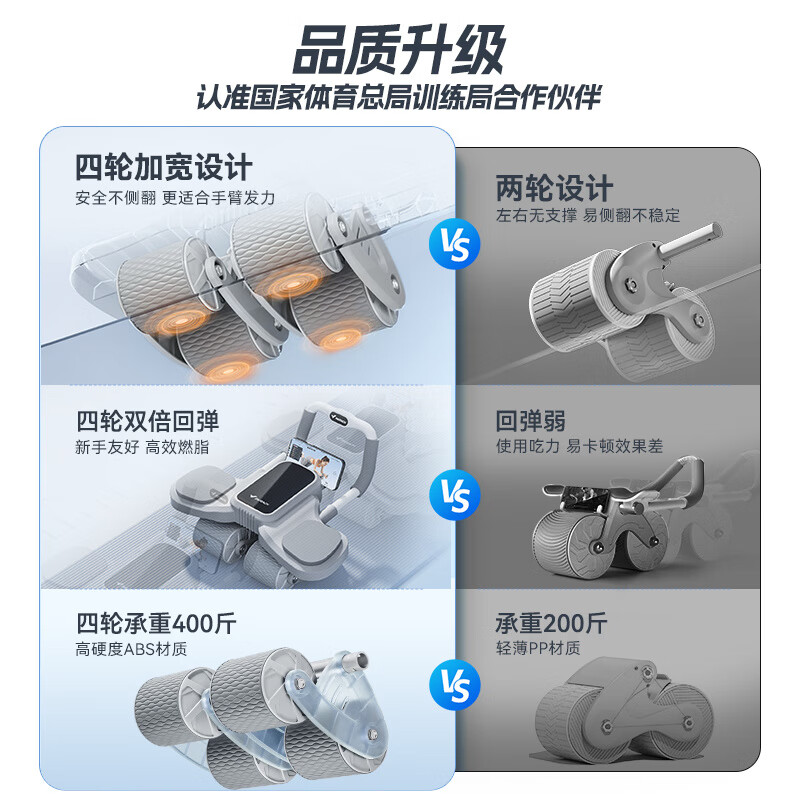 品质升级
认准国家体育总局训练局合作伙伴

四轮加宽设计
安全不侧翻 更适合手臂发力

VS

两轮设计
左右无支撑 易侧翻不稳定

四轮双倍回弹
新手友好 高效燃脂

VS

回弹弱
使用吃力 易卡顿效果差

四轮承重400斤
高硬度ABS材质

VS

承重200斤
轻薄PP材质