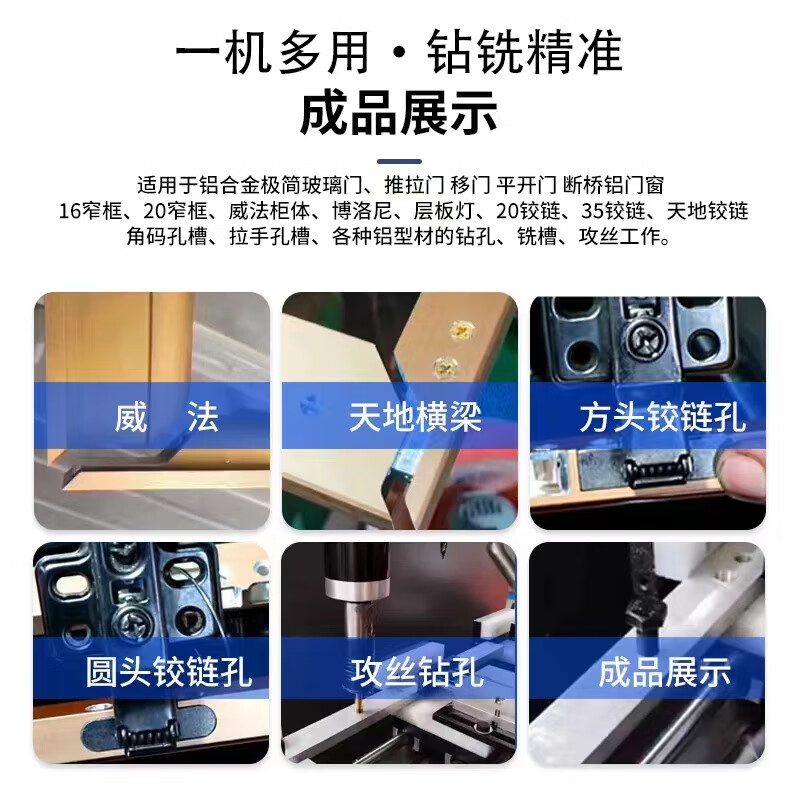 一机多用 · 钻铣精准
成品展示

适用于铝合金极简玻璃门、推拉门 移门 平开门 断桥铝门窗
16窄框、20窄框、威法柜体、博洛尼、层板灯、20铰链、35铰链、天地铰链
角码孔槽、拉手孔槽、各种铝型材的钻孔、铣槽、攻丝工作。

威 法

天地横梁

方头铰链孔

圆头铰链孔

攻丝钻孔

成品展示