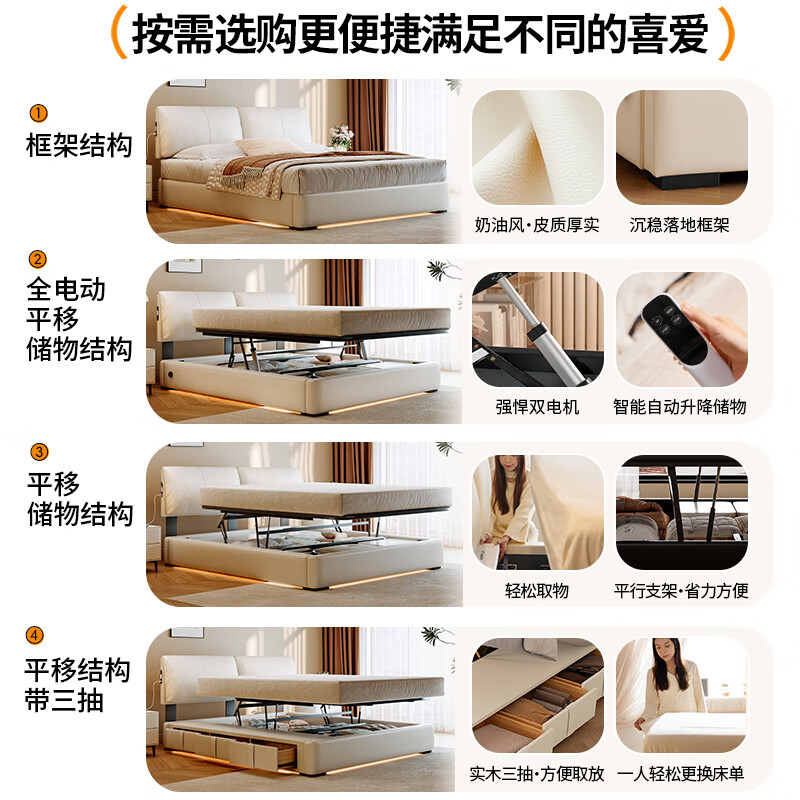 (按需选购更便捷满足不同的喜爱)

①
框架结构

奶油风·皮质厚实

沉稳落地框架

②
全电动
平移
储物结构

强悍双电机

智能自动升降储物

③
平移
储物结构

轻松取物

平行支架·省力方便

④
平移结构
带三抽

实木三抽·方便取放

一人轻松更换床单