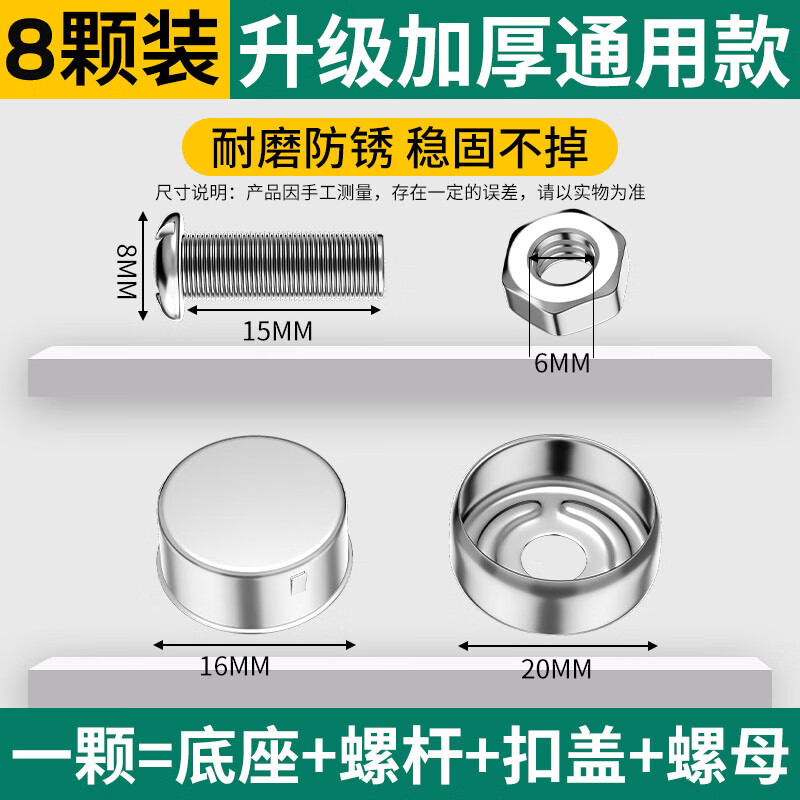 8颗装 升级加厚通用款

耐磨防锈 稳固不掉

尺寸说明：产品因手工测量，存在一定的误差，请以实物为准

8MM

15MM

6MM

16MM

20MM

一颗=底座+螺杆+扣盖+螺母