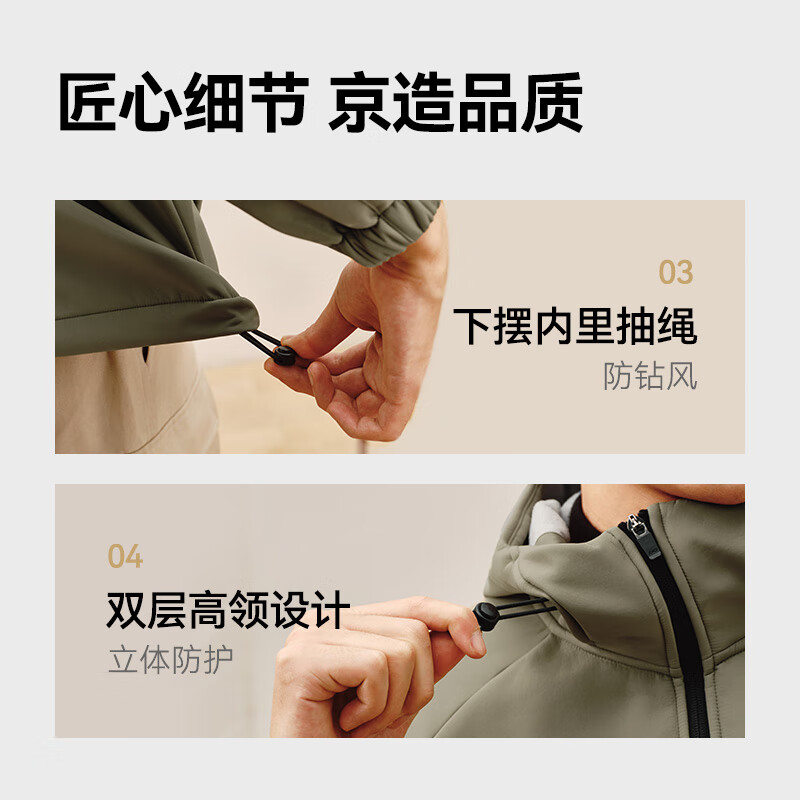 匠心细节 京造品质

03
下摆内里抽绳
防钻风

04
双层高领设计
立体防护