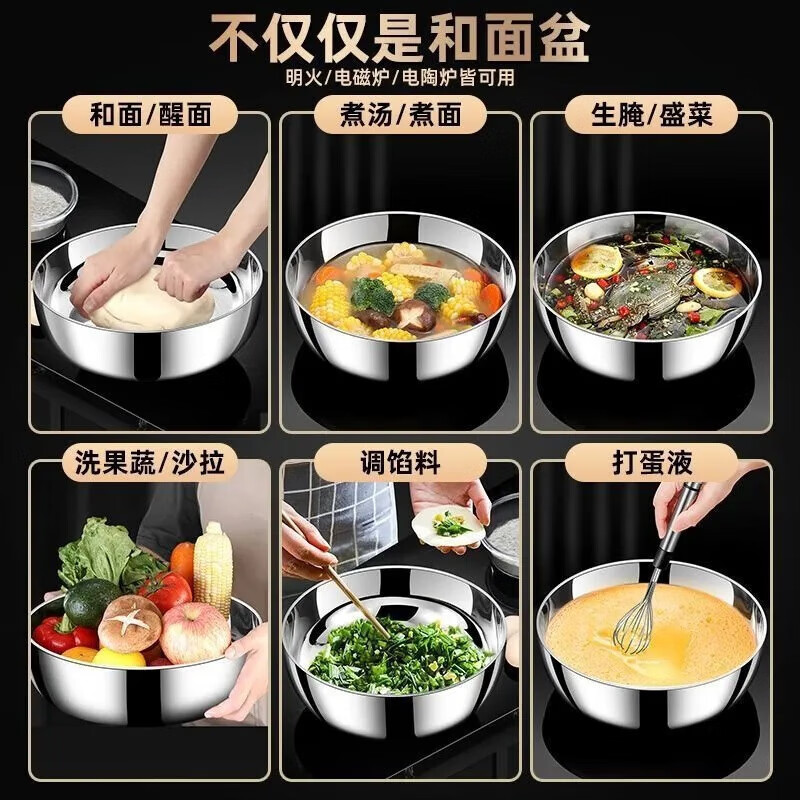 不仅仅是和面盆
明火/电磁炉/电陶炉皆可用

和面/醒面

煮汤/煮面

生腌/盛菜

洗果蔬/沙拉

调馅料

打蛋液