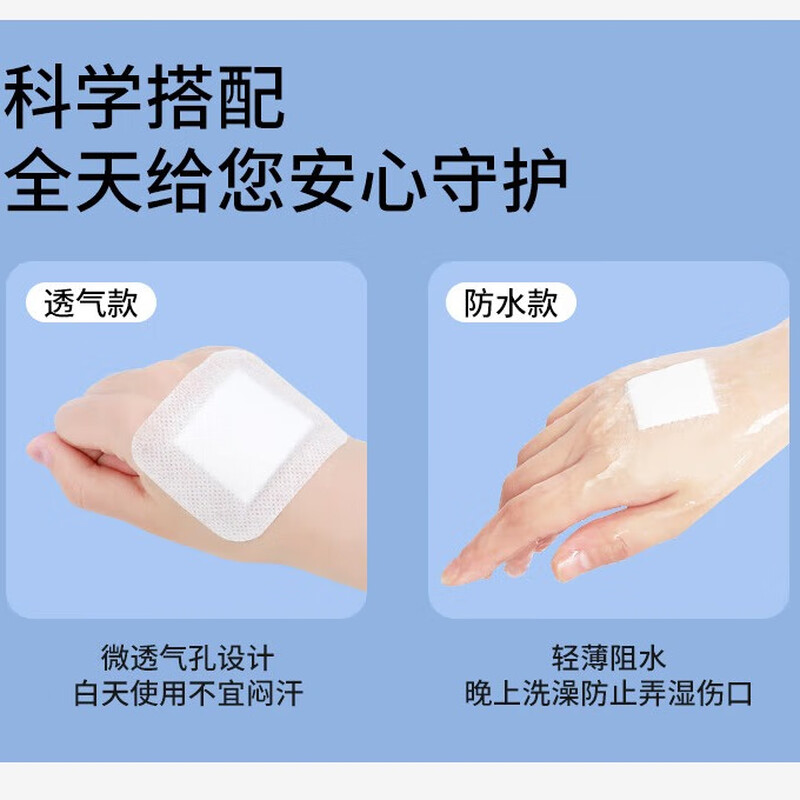 科学搭配
全天给您安心守护

透气款

微透气孔设计
白天使用不宜闷汗

防水款

轻薄阻水
晚上洗澡防止弄湿伤口