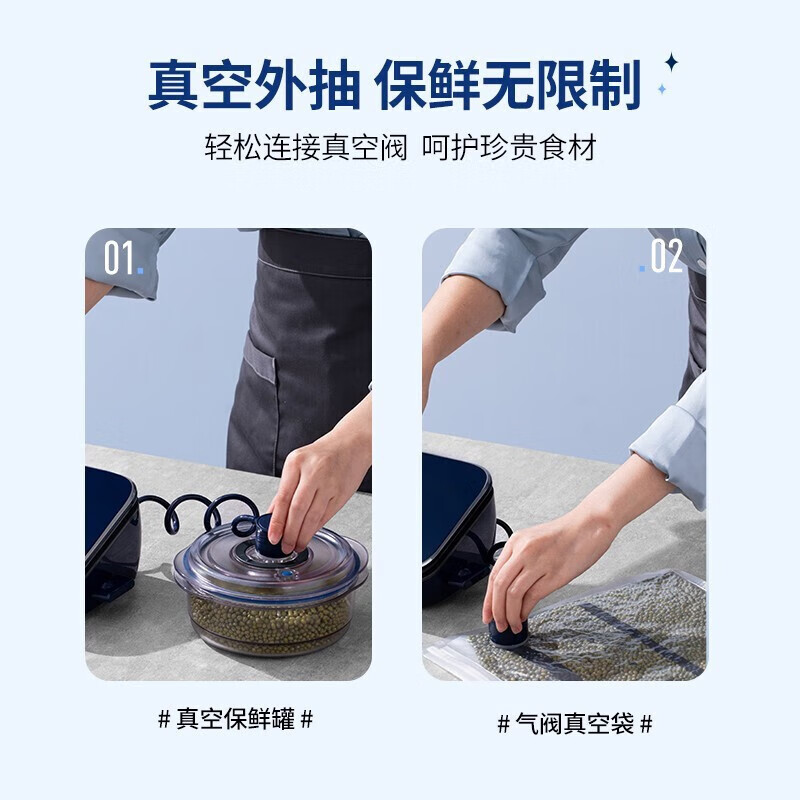 真空外抽 保鲜无限制

轻松连接真空阀 呵护珍贵食材

01.

.02

# 真空保鲜罐 #

# 气阀真空袋 #