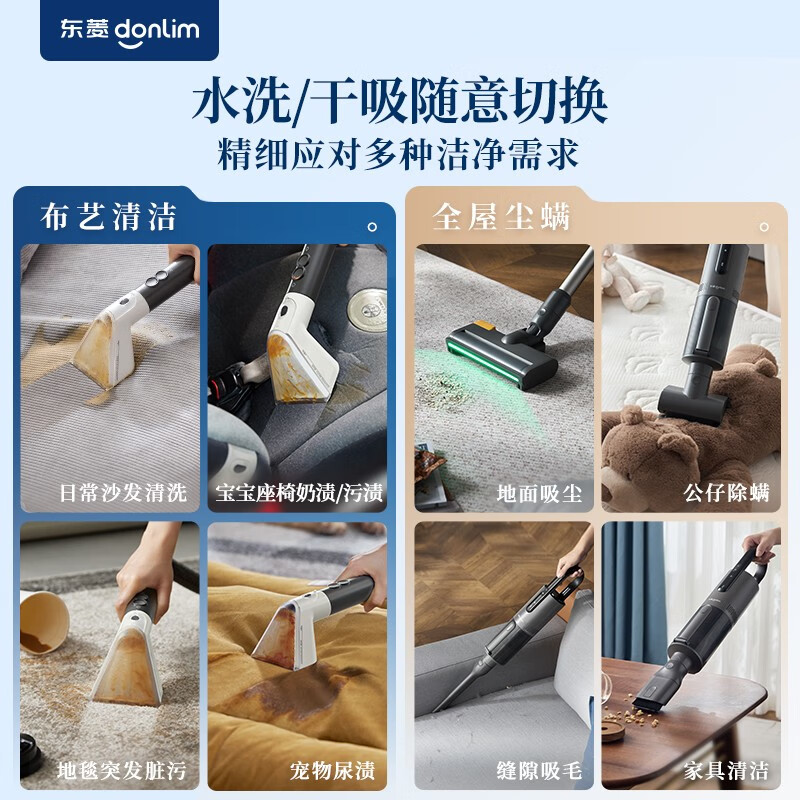 东菱 donlim

水洗/干吸随意切换
精细应对多种洁净需求

布艺清洁

日常沙发清洗

宝宝座椅奶渍/污渍

地毯突发脏污

宠物尿渍

全屋尘螨

地面吸尘

公仔除螨

缝隙吸毛

家具清洁