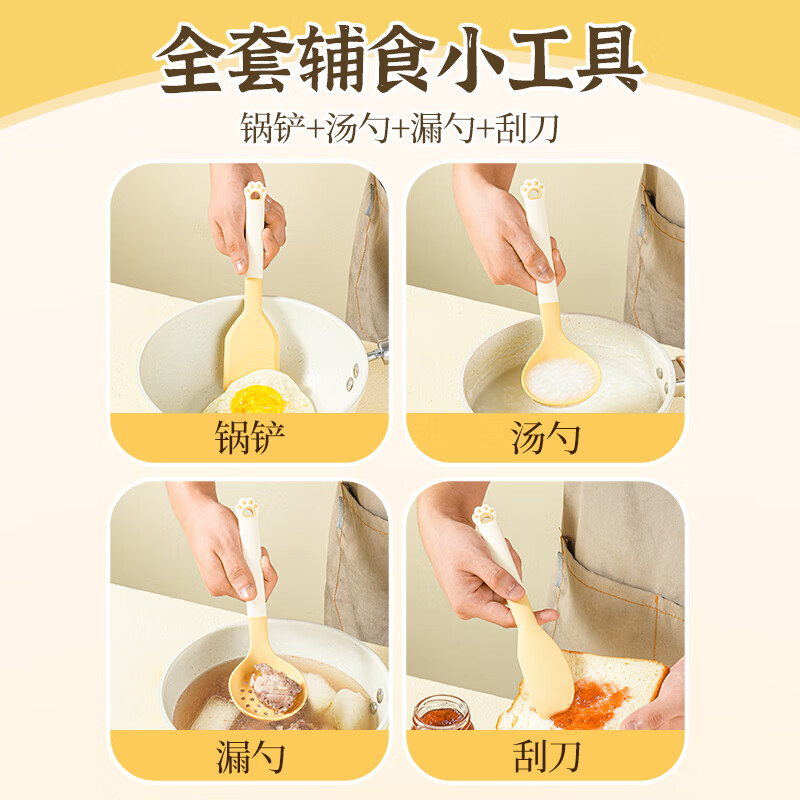 全套辅食小工具

锅铲+汤勺+漏勺+刮刀

锅铲

汤勺

漏勺

刮刀