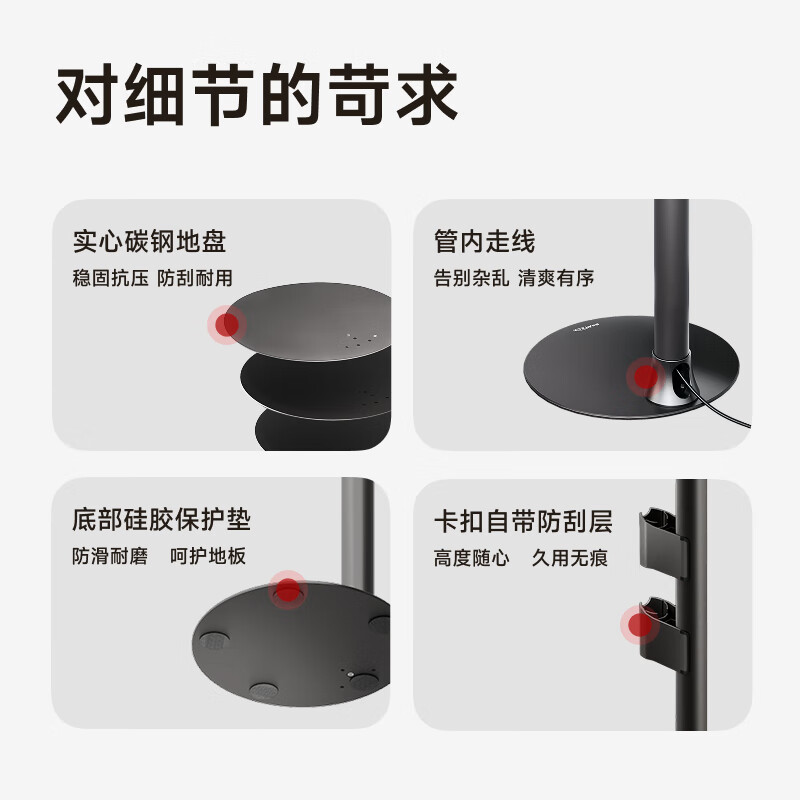 对细节的苛求

实心碳钢地盘
稳固抗压 防刮耐用

管内走线
告别杂乱 清爽有序

底部硅胶保护垫
防滑耐磨 呵护地板

卡扣自带防刮层
高度随心 久用无痕