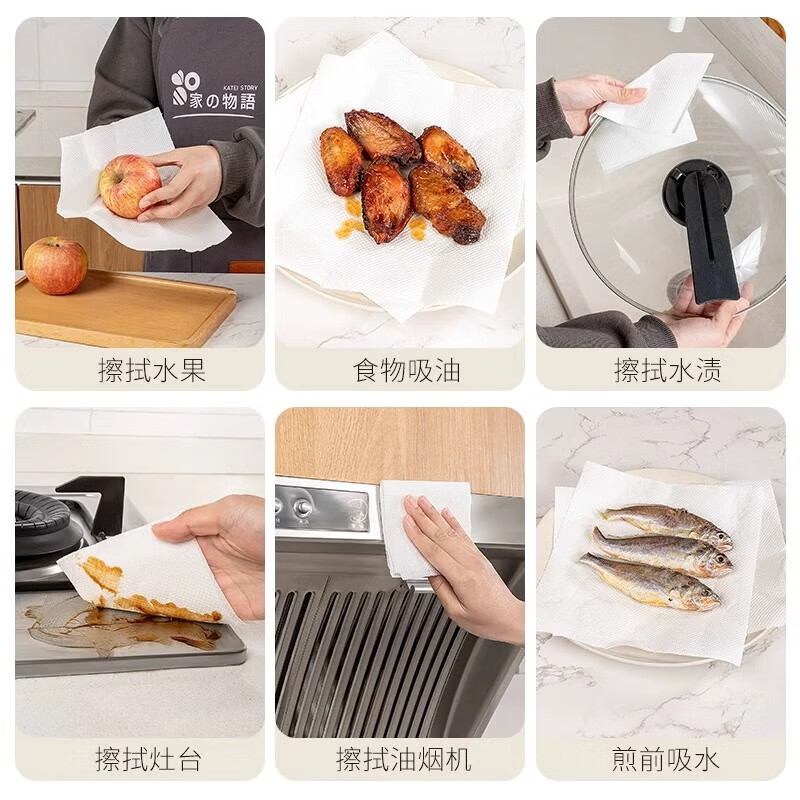 KATEI STORY
家の物語

擦拭水果

食物吸油

擦拭水渍

擦拭灶台

擦拭油烟机

煎前吸水