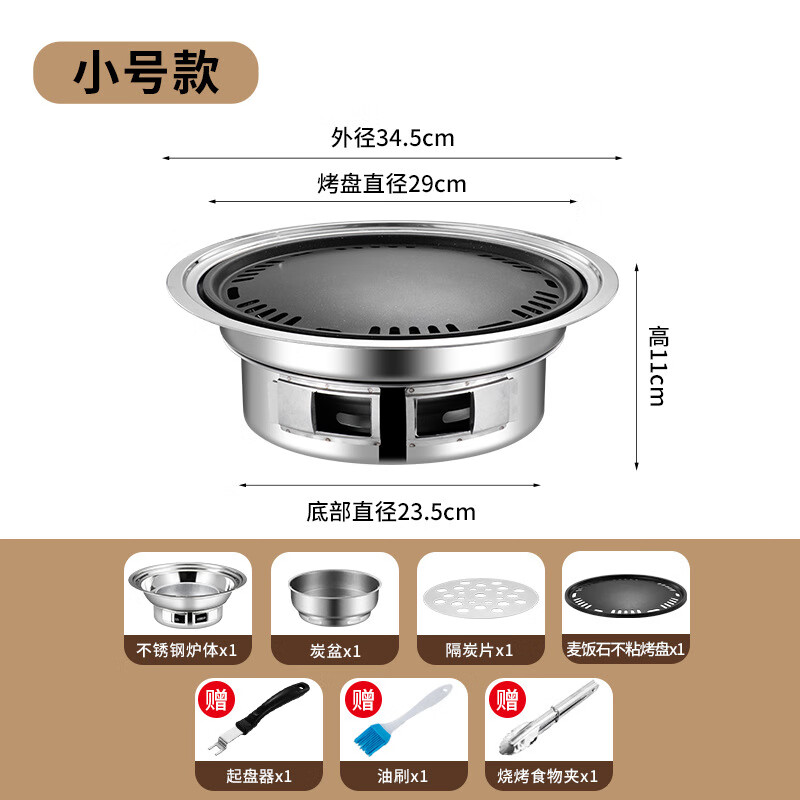 小号款

外径34.5cm

烤盘直径29cm

高11cm

底部直径23.5cm

不锈钢炉体x1

炭盆x1

隔炭片x1

麦饭石不粘烤盘x1

赠

起盘器x1

赠

油刷x1

赠

烧烤食物夹x1