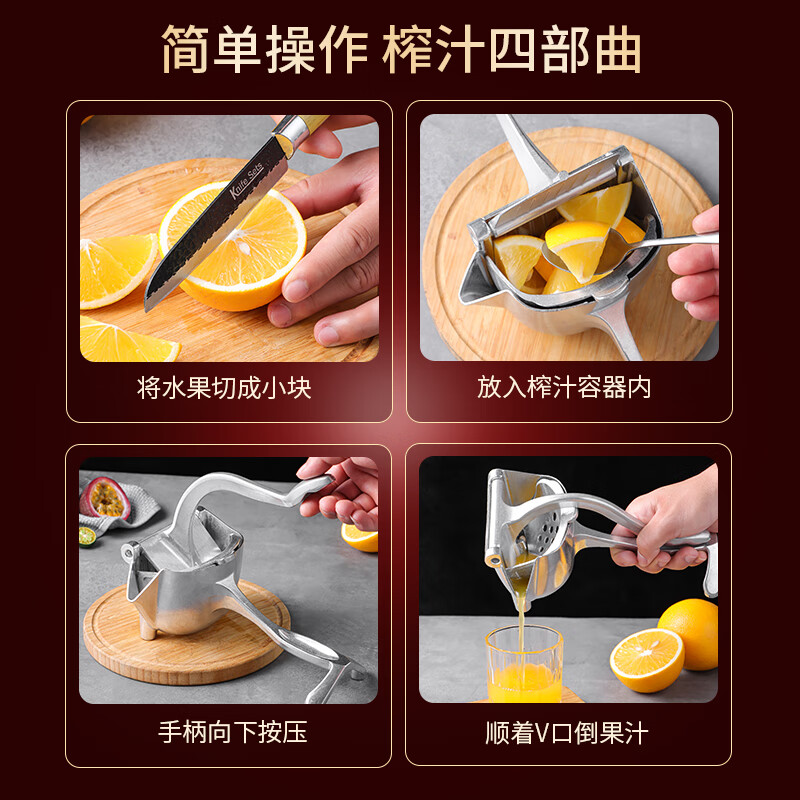 简单操作 榨汁四部曲

Knife Sets

将水果切成小块

放入榨汁容器内

手柄向下按压

顺着V口倒果汁