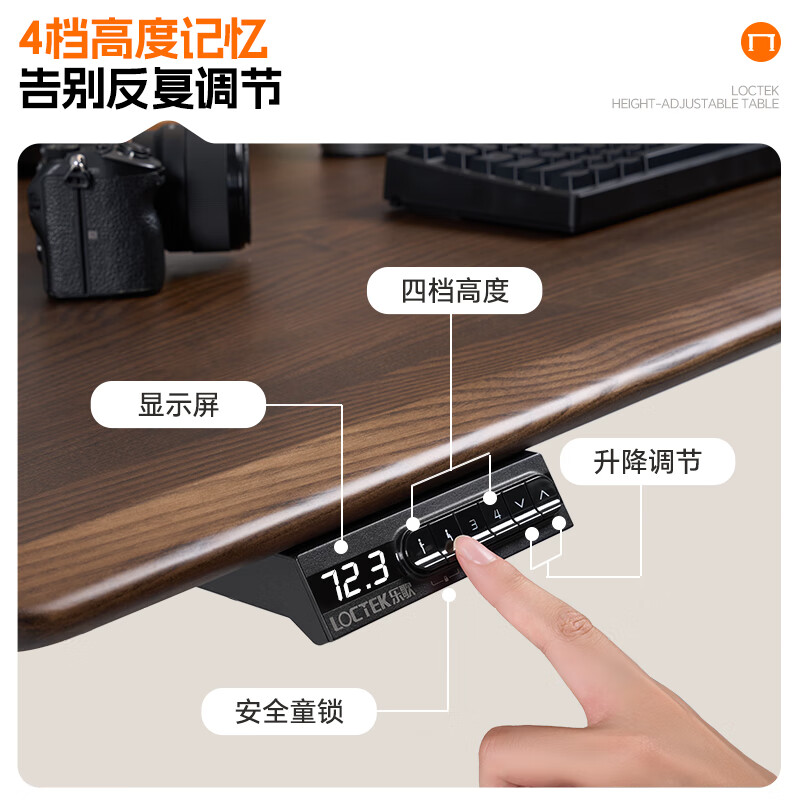 4档高度记忆
告别反复调节

LOCTEK
HEIGHT-ADJUSTABLE TABLE

四档高度

显示屏

升降调节

72.3

3 4

LOCTEK乐歌

安全童锁