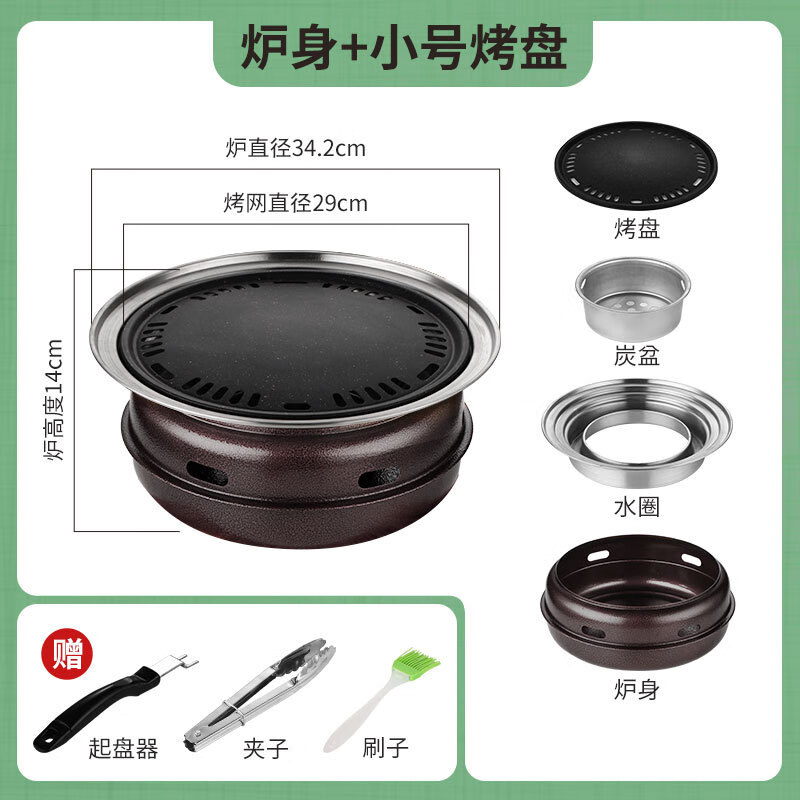 炉身+小号烤盘

炉直径34.2cm

烤网直径29cm

炉高度14cm

烤盘

炭盆

水圈

炉身

赠

起盘器

夹子

刷子