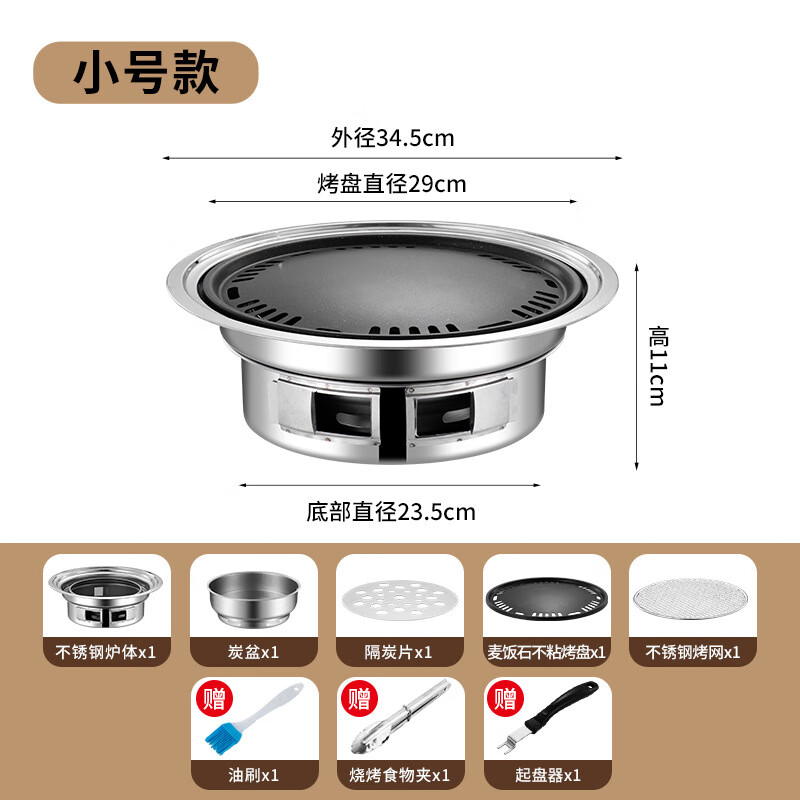 小号款

外径34.5cm

烤盘直径29cm

高11cm

底部直径23.5cm

不锈钢炉体x1

炭盆x1

隔炭片x1

麦饭石不粘烤盘x1

不锈钢烤网x1

赠

油刷x1

赠

烧烤食物夹x1

赠

起盘器x1