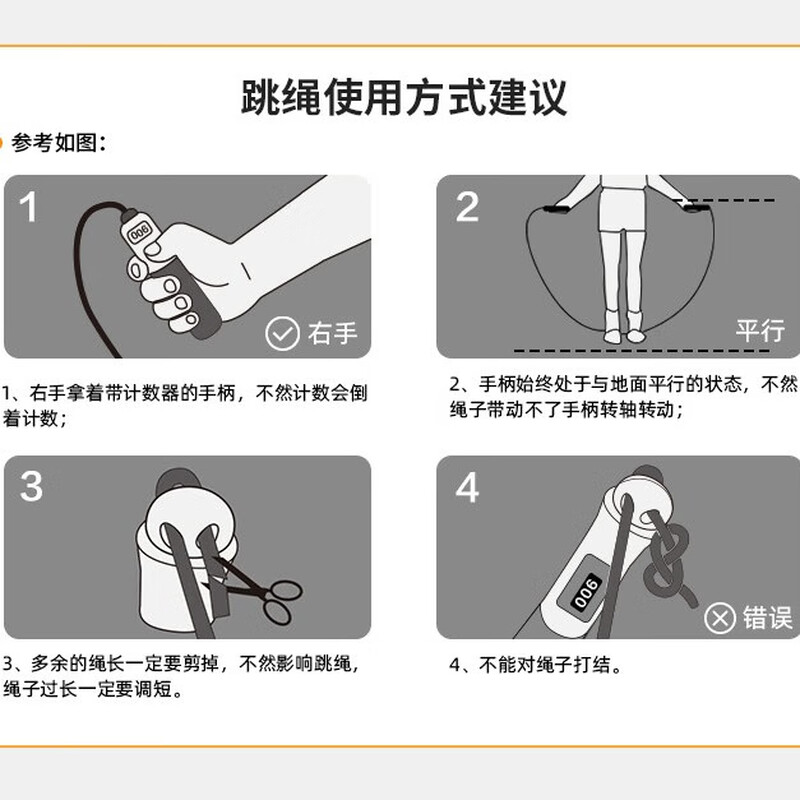 跳绳使用方式建议

参考如图：

1

000

右手

1、右手拿着带计数器的手柄，不然计数会倒着计数；

2

平行

2、手柄始终处于与地面平行的状态，不然绳子带动不了手柄转轴转动；

3

3、多余的绳长一定要剪掉，不然影响跳绳，绳子过长一定要调短。

4

006

错误

4、不能对绳子打结。