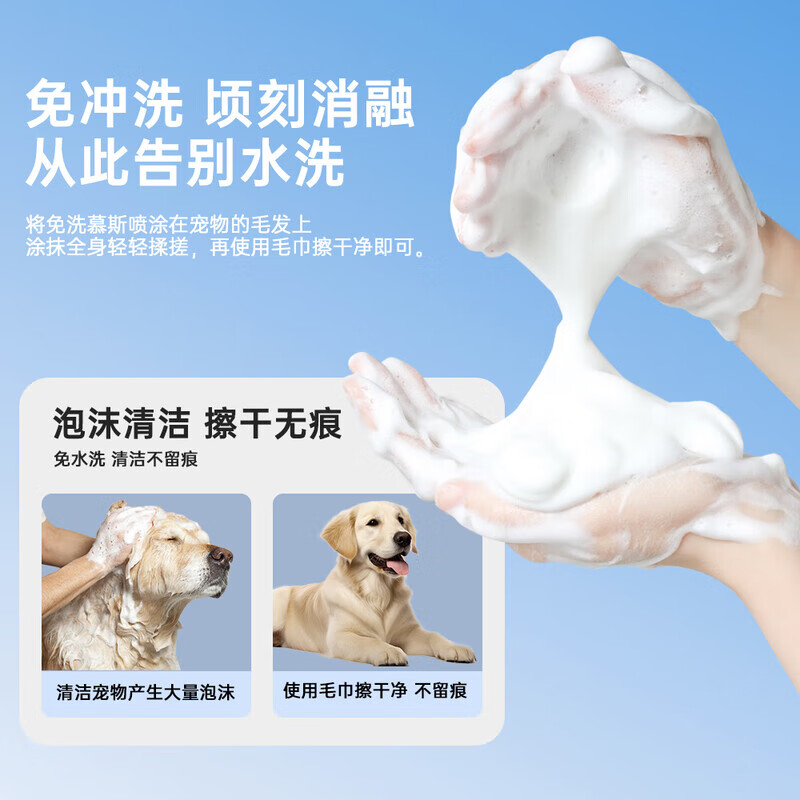 免冲洗 顷刻消融
从此告别水洗

将免洗慕斯喷涂在宠物的毛发上
涂抹全身轻轻揉搓，再使用毛巾擦干净即可。

泡沫清洁 擦干无痕
免水洗 清洁不留痕

清洁宠物产生大量泡沫

使用毛巾擦干净 不留痕