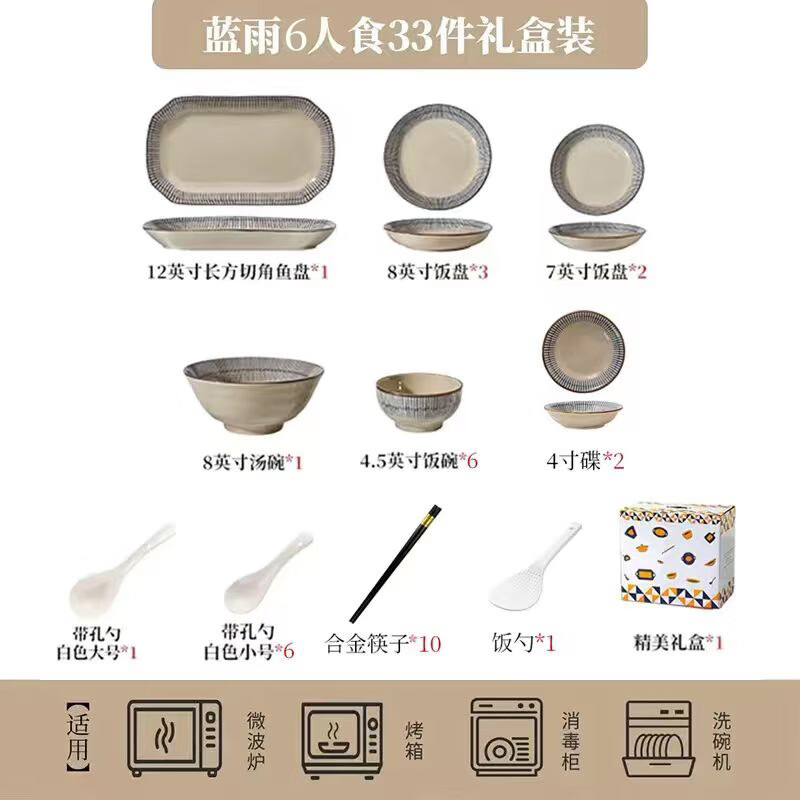 蓝雨6人食33件礼盒装

12英寸长方切角鱼盘*1

8英寸饭盘*3

7英寸饭盘*2

8英寸汤碗*1

4.5英寸饭碗*6

4寸碟*2

带孔勺
白色大号*1

带孔勺
白色小号*6

合金筷子*10

饭勺*1

精美礼盒*1

【适用】

微波炉

烤箱

消毒柜

洗碗机