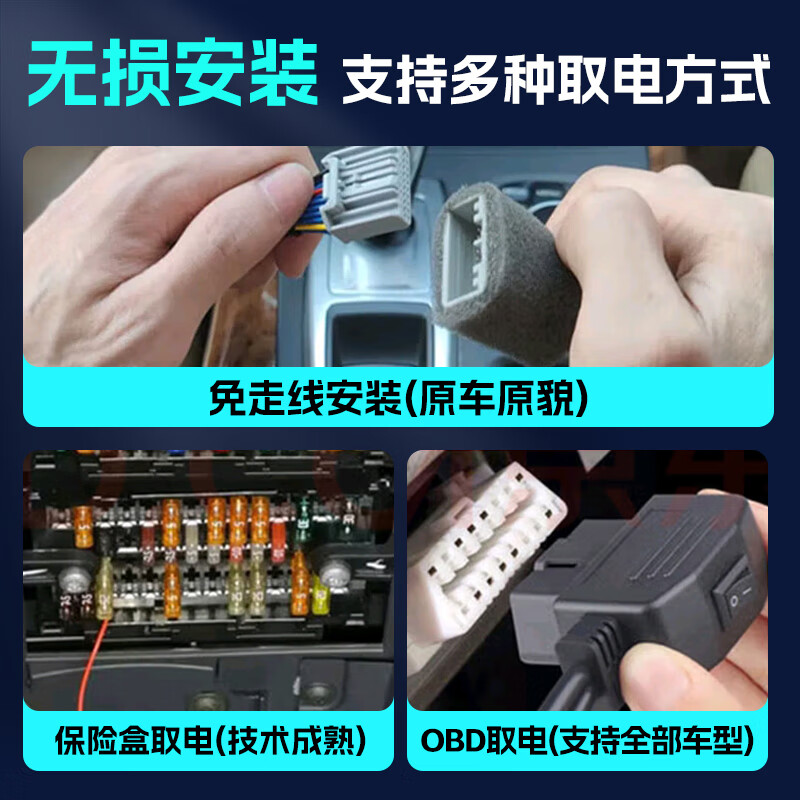 无损安装 支持多种取电方式

免走线安装(原车原貌)

保险盒取电(技术成熟)

OBD取电(支持全部车型)