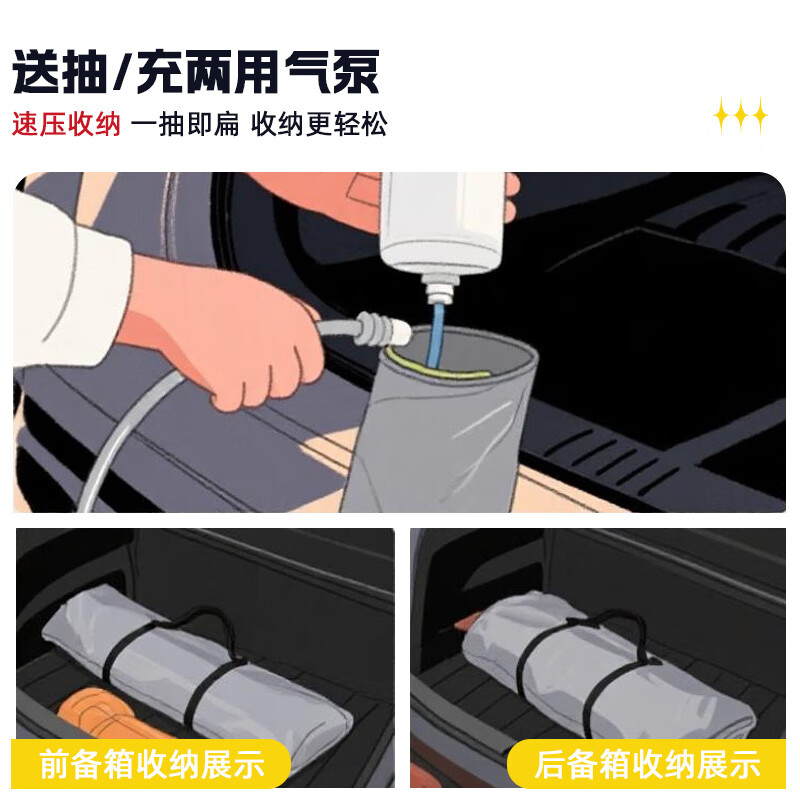 送抽/充两用气泵
速压收纳 一抽即扁 收纳更轻松

前备箱收纳展示

后备箱收纳展示