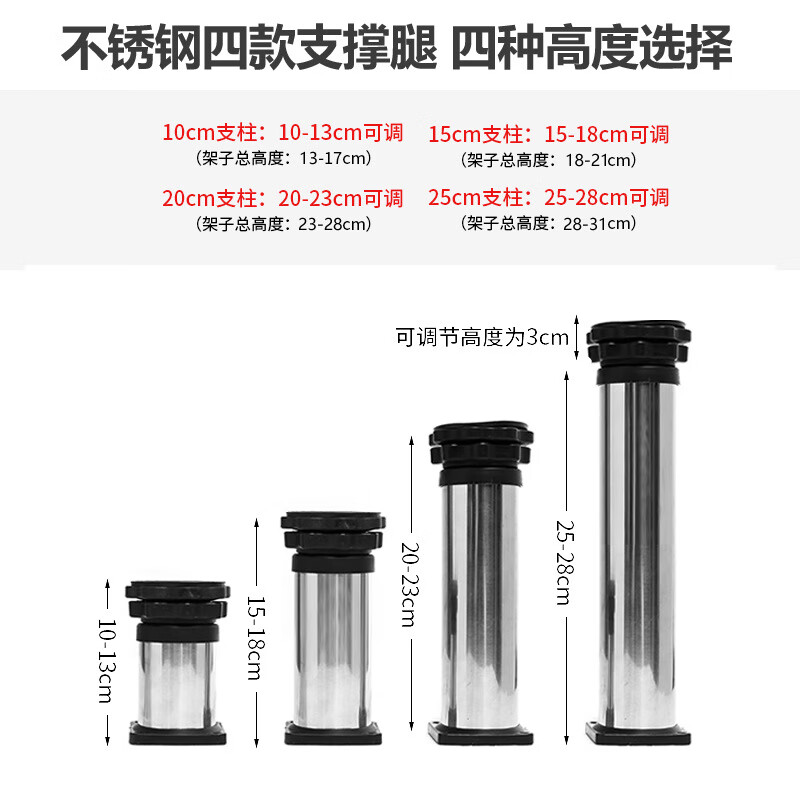 不锈钢四款支撑腿 四种高度选择

10cm支柱：10-13cm可调
（架子总高度：13-17cm）

15cm支柱：15-18cm可调
（架子总高度：18-21cm）

20cm支柱：20-23cm可调
（架子总高度：23-28cm）

25cm支柱：25-28cm可调
（架子总高度：28-31cm）

可调节高度为3cm

10-13cm

15-18cm

20-23cm

25-28cm