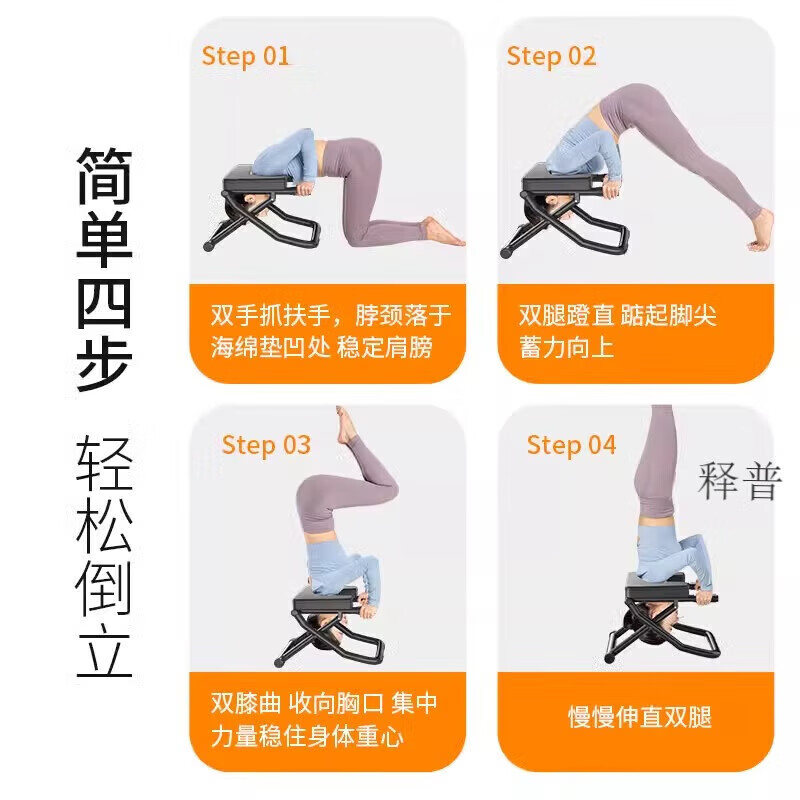 简单四步

轻松倒立

Step 01

双手抓扶手，脖颈落于海绵垫凹处 稳定肩膀

Step 02

双腿蹬直 踮起脚尖 蓄力向上

Step 03

双膝曲 收向胸口 集中力量稳住身体重心

Step 04

释普

慢慢伸直双腿