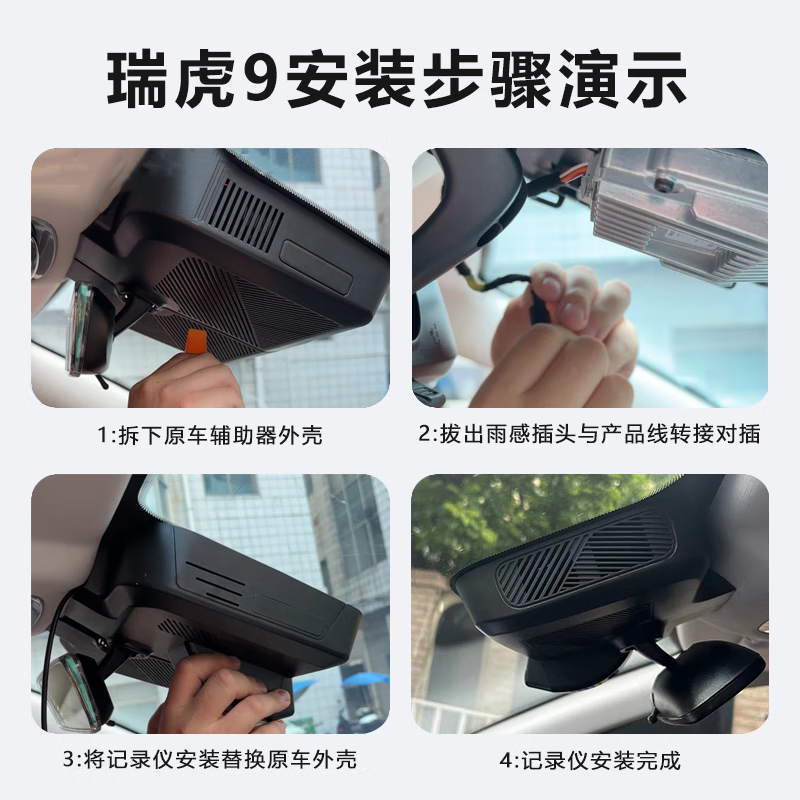 瑞虎9安装步骤演示

1:拆下原车辅助器外壳

2:拔出雨感插头与产品线转接对插

3:将记录仪安装替换原车外壳

4:记录仪安装完成