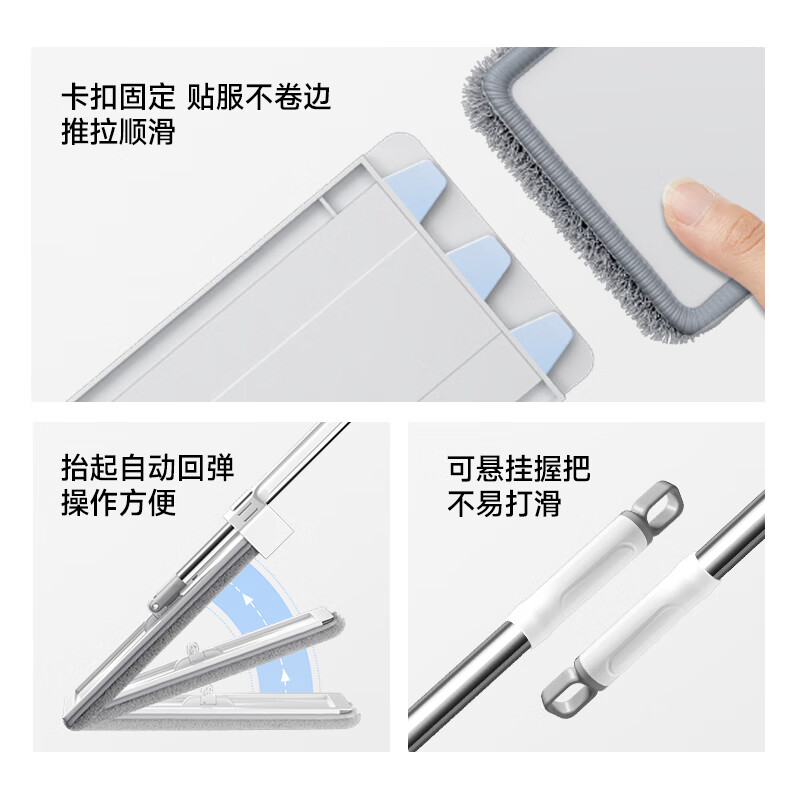 卡扣固定 贴服不卷边
推拉顺滑

抬起自动回弹
操作方便

可悬挂握把
不易打滑