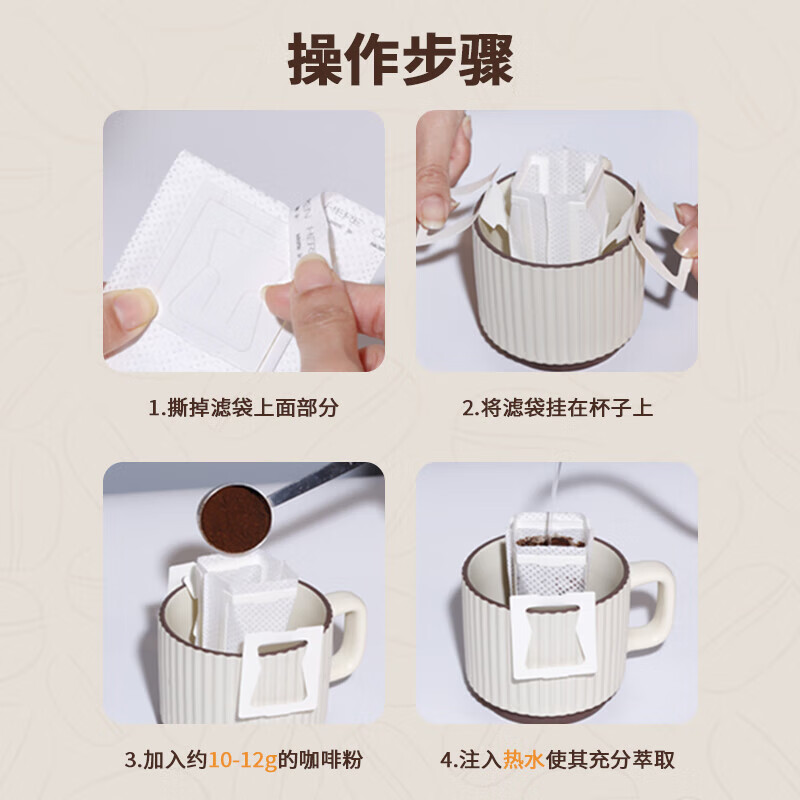 操作步骤

1.撕掉滤袋上面部分

2.将滤袋挂在杯子上

3.加入约10-12g的咖啡粉

4.注入热水使其充分萃取