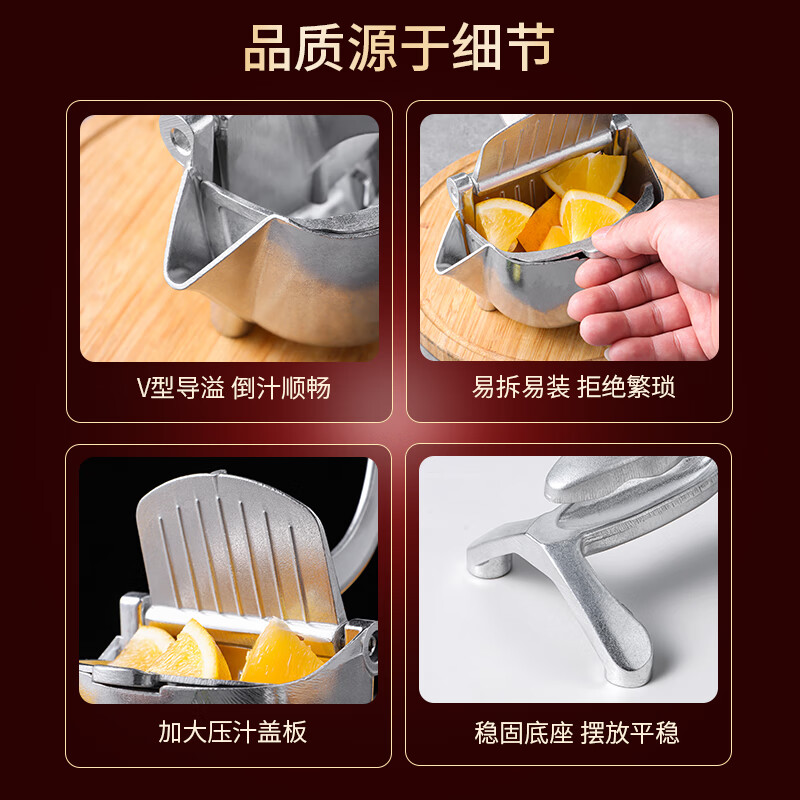 品质源于细节

V型导溢 倒汁顺畅

易拆易装 拒绝繁琐

加大压汁盖板

稳固底座 摆放平稳