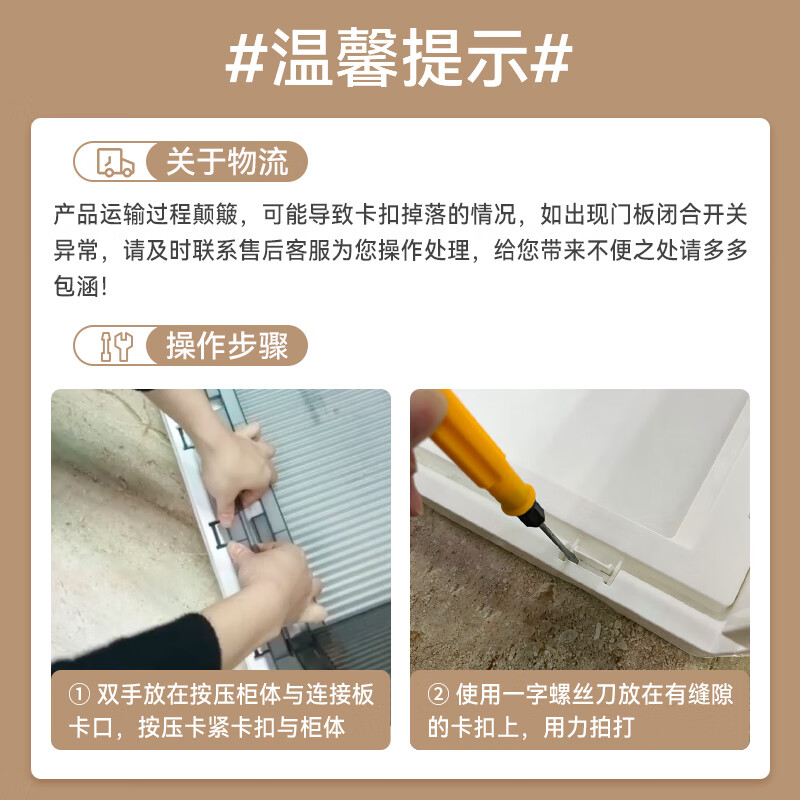 #温馨提示#

关于物流

产品运输过程颠簸，可能导致卡扣掉落的情况，如出现门板闭合开关异常，请及时联系售后客服为您操作处理，给您带来不便之处请多多包涵！

操作步骤

① 双手放在按压柜体与连接板卡口，按压卡紧卡扣与柜体

② 使用一字螺丝刀放在有缝隙的卡扣上，用力拍打