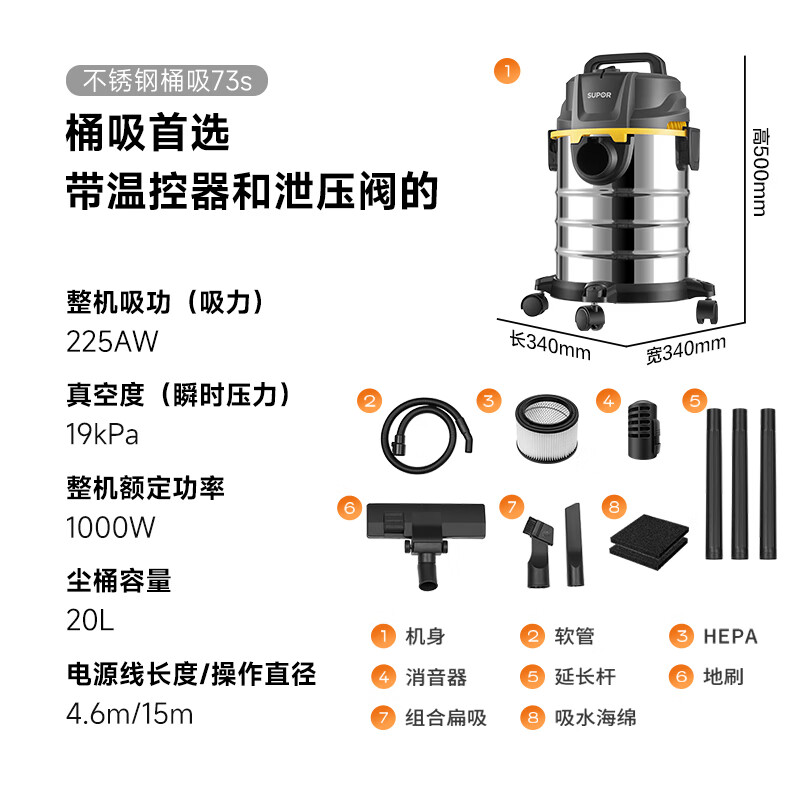 不锈钢桶吸73s

桶吸首选
带温控器和泄压阀的

整机吸功（吸力）
225AW

真空度（瞬时压力）
19kPa

整机额定功率
1000W

尘桶容量
20L

电源线长度/操作直径
4.6m/15m

1

SUPOR

高500mm

长340mm

宽340mm

2 3 4 5

6 7 8

1 机身 2 软管 3 HEPA
4 消音器 5 延长杆 6 地刷
7 组合扁吸 8 吸水海绵