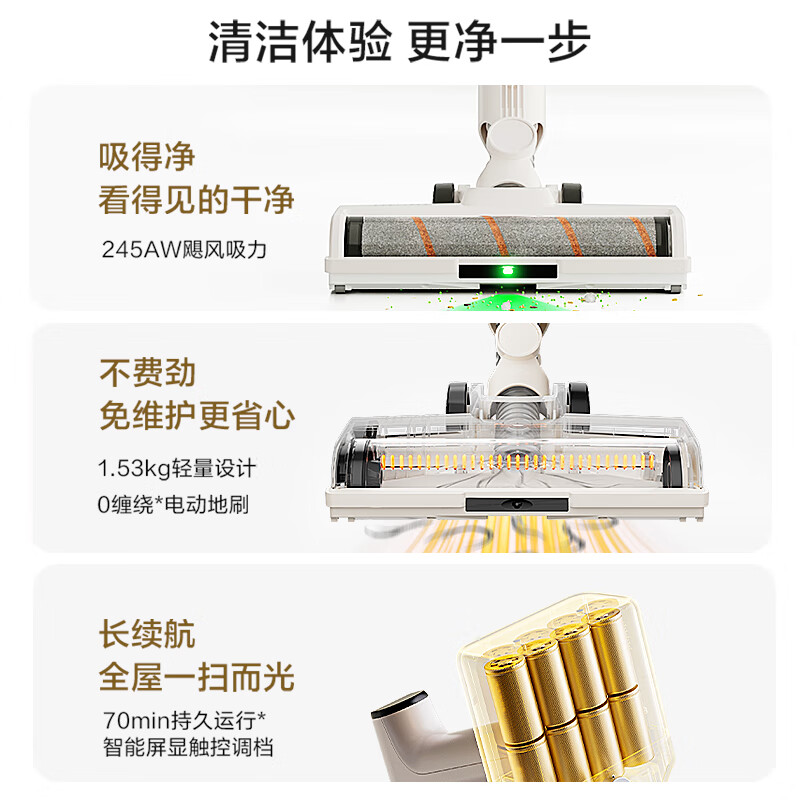 清洁体验 更净一步

吸得净
看得见的干净

245AW飓风吸力

不费劲
免维护更省心

1.53kg轻量设计
0缠绕*电动地刷

长续航
全屋一扫而光

70min持久运行*
智能屏显触控调档